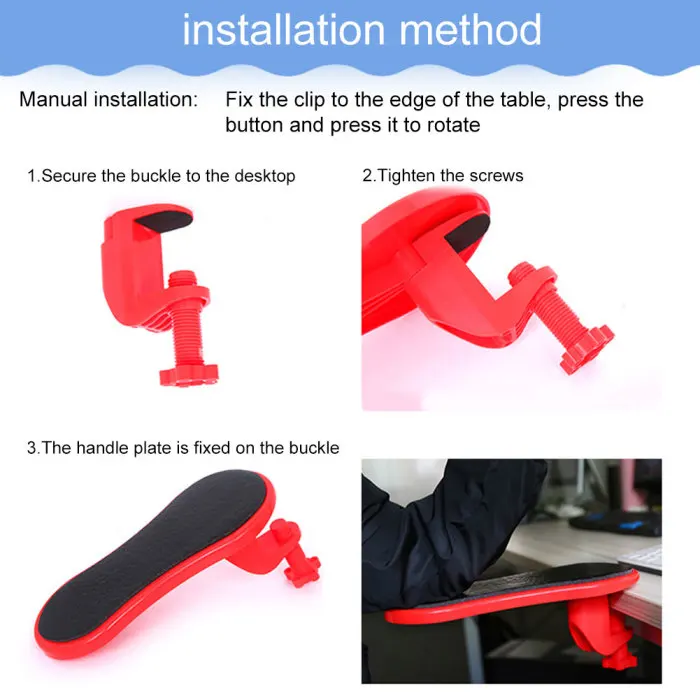 installation method

Manual installation: Fix the clip to the edge of the table, press the button and press it to rotate

1.Secure the buckle to the desktop

2.Tighten the screws

3.The handle plate is fixed on the buckle