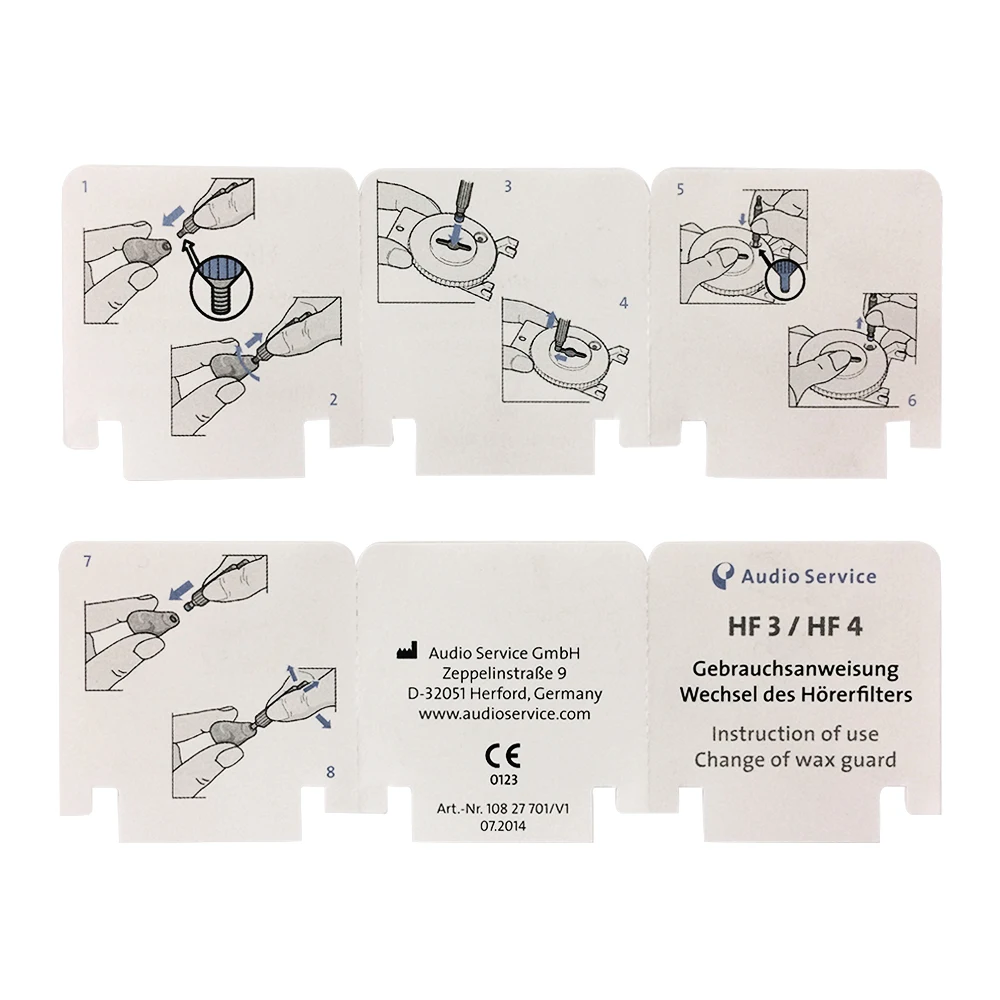 1

2

3

4

5

6

7

8

Audio Service GmbH
Zeppelinstraße 9
D-32051 Herford, Germany
www.audioservice.com

CE
0123

Art.-Nr. 108 27 701/V1
07.2014

Audio Service

HF 3 / HF 4

Gebrauchsanweisung
Wechsel des Hörerfilters

Instruction of use
Change of wax guard