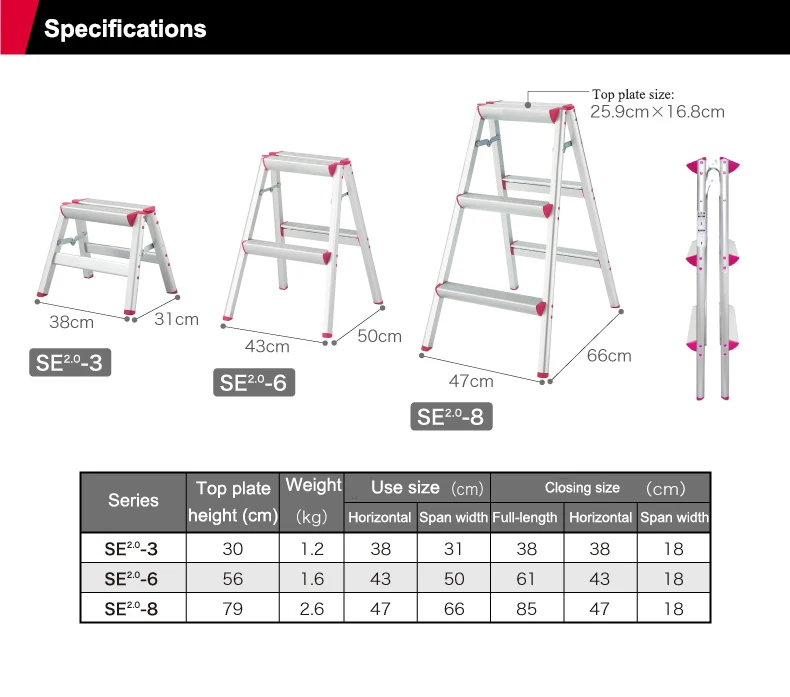 Specifications

Top plate size:
25.9cm×16.8cm

38cm
31cm
$SE^{2.0}$-3

43cm
50cm
$SE^{2.0}$-6

47cm
66cm
$SE^{2.0}$-8

| Series | Top plate height (cm) | Weight (kg) | Use size (cm) Horizontal | Use size (cm) Span width | Closing size (cm) Full-length | Closing size (cm) Horizontal | Closing size (cm) Span width |
|---|---|---|---|---|---|---|---|
| $SE^{2.0}$-3 | 30 | 1.2 | 38 | 31 | 38 | 38 | 18 |
| $SE^{2.0}$-6 | 56 | 1.6 | 43 | 50 | 61 | 43 | 18 |
| $SE^{2.0}$-8 | 79 | 2.6 | 47 | 66 | 85 | 47 | 18 |