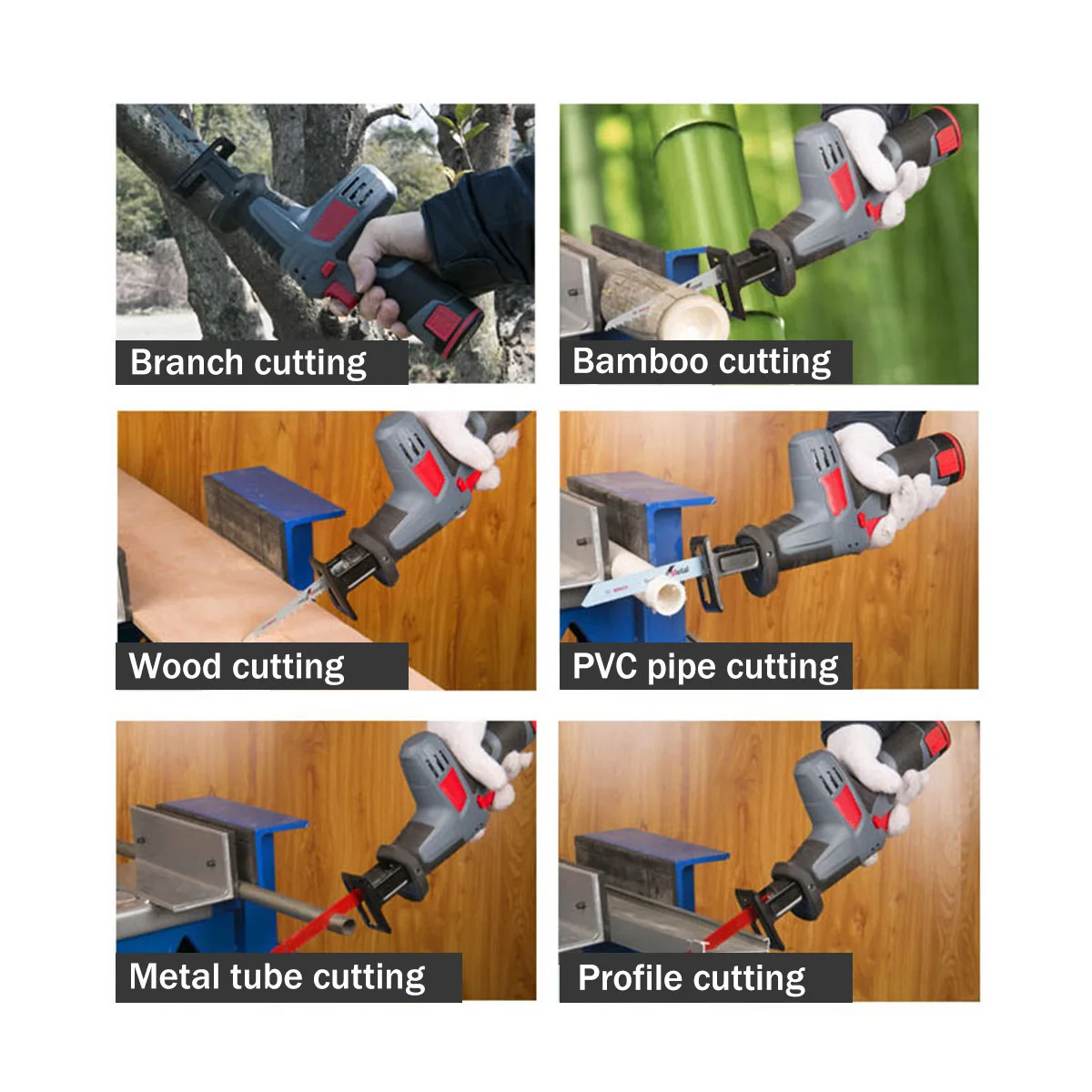 Branch cutting

Bamboo cutting

Wood cutting

PVC pipe cutting

Metal tube cutting

Profile cutting