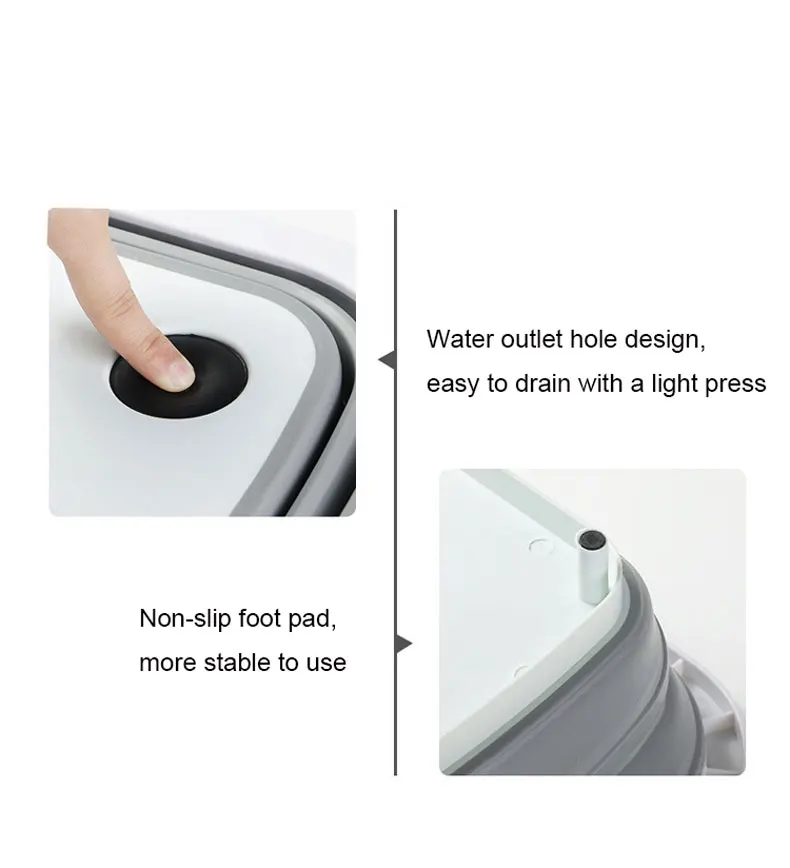 Water outlet hole design,
easy to drain with a light press

Non-slip foot pad,
more stable to use