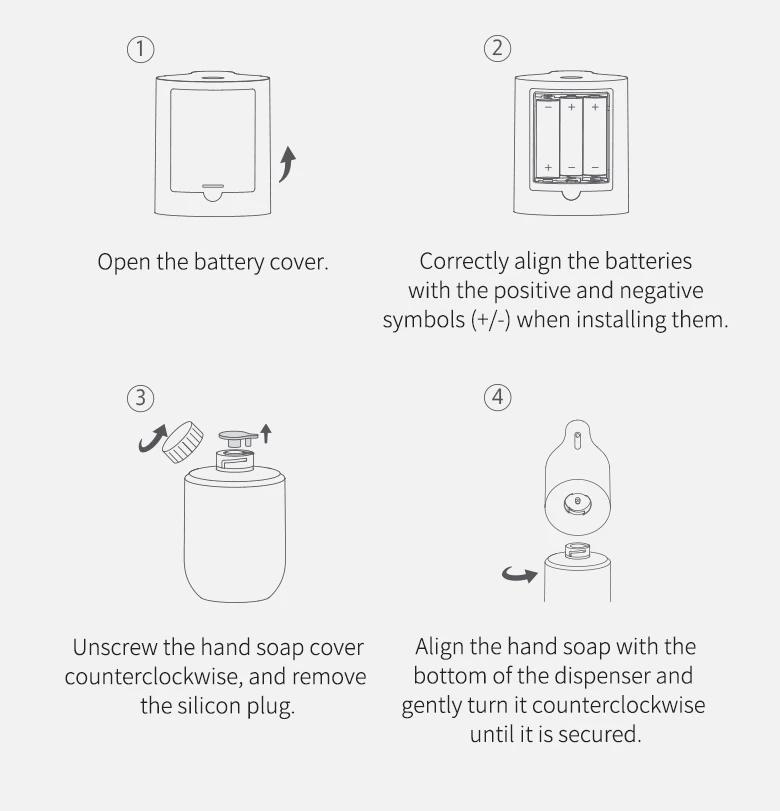 ①

Open the battery cover.

②

− + +
+ − −

Correctly align the batteries with the positive and negative symbols (+/-) when installing them.

③

Unscrew the hand soap cover counterclockwise, and remove the silicon plug.

④

Align the hand soap with the bottom of the dispenser and gently turn it counterclockwise until it is secured.