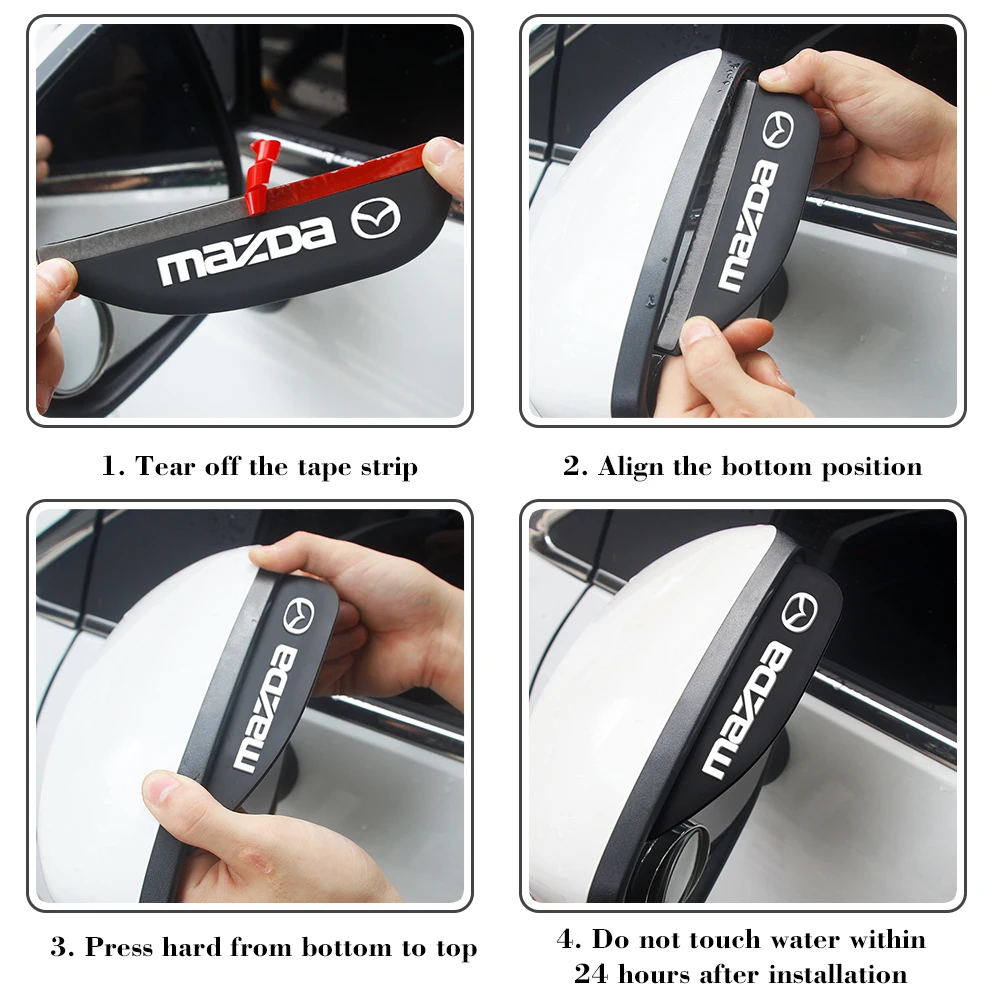 mazda

1. Tear off the tape strip

mazda

2. Align the bottom position

mazda

3. Press hard from bottom to top

mazda

4. Do not touch water within 24 hours after installation