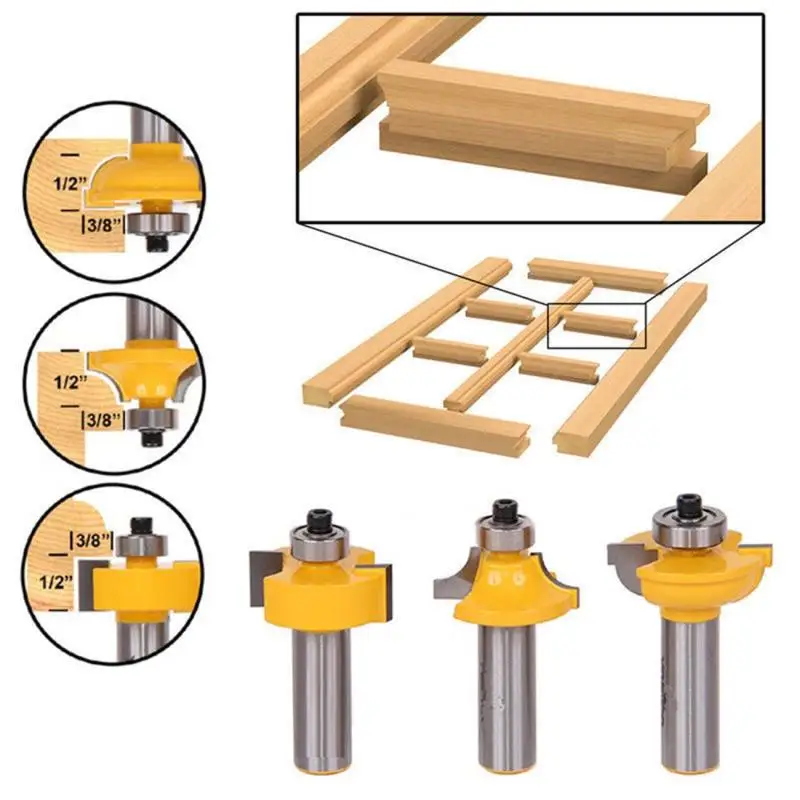 1/2"
3/8"
1/2"
3/8"
3/8"
1/2"