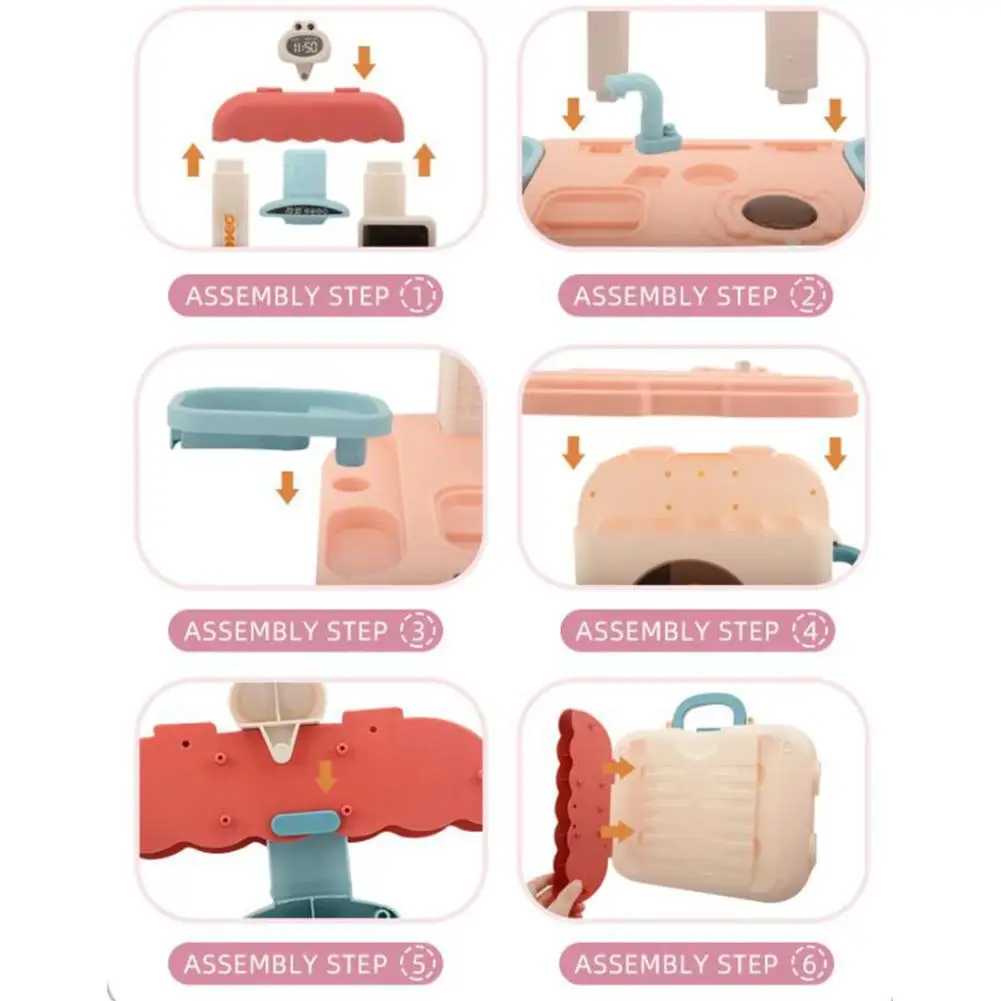 11:50

ASSEMBLY STEP 1

ASSEMBLY STEP 2

ASSEMBLY STEP 3

ASSEMBLY STEP 4

ASSEMBLY STEP 5

ASSEMBLY STEP 6