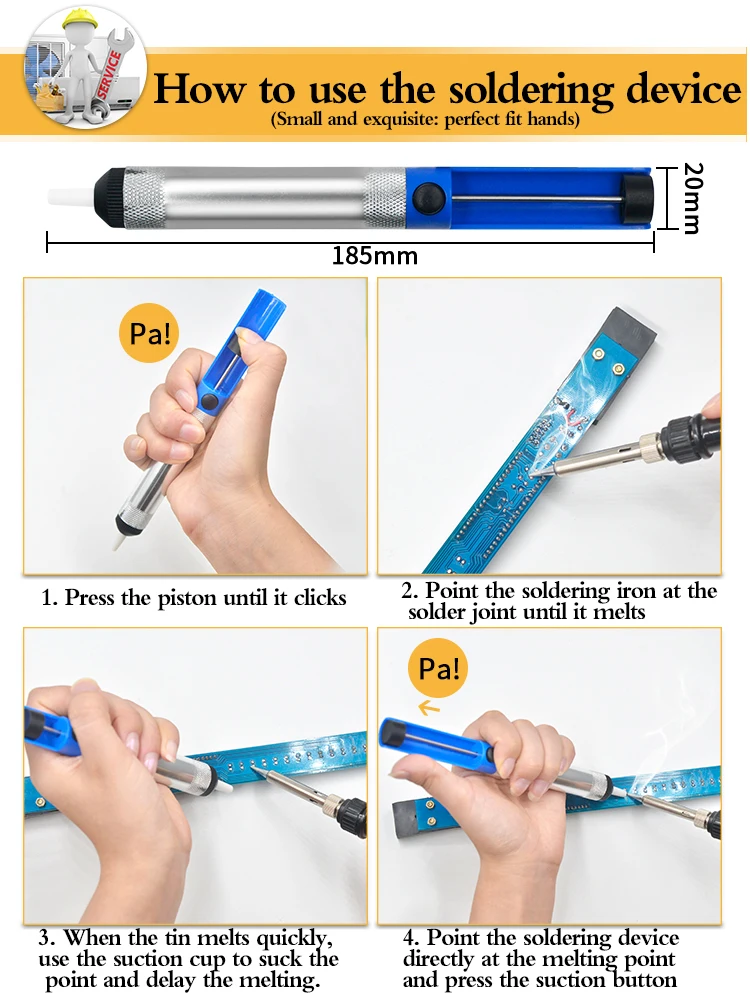 SERVICE

How to use the soldering device
(Small and exquisite: perfect fit hands)

20mm

185mm

Pa!

1. Press the piston until it clicks

2. Point the soldering iron at the solder joint until it melts

Pa!

3. When the tin melts quickly, use the suction cup to suck the point and delay the melting.

4. Point the soldering device directly at the melting point and press the suction button