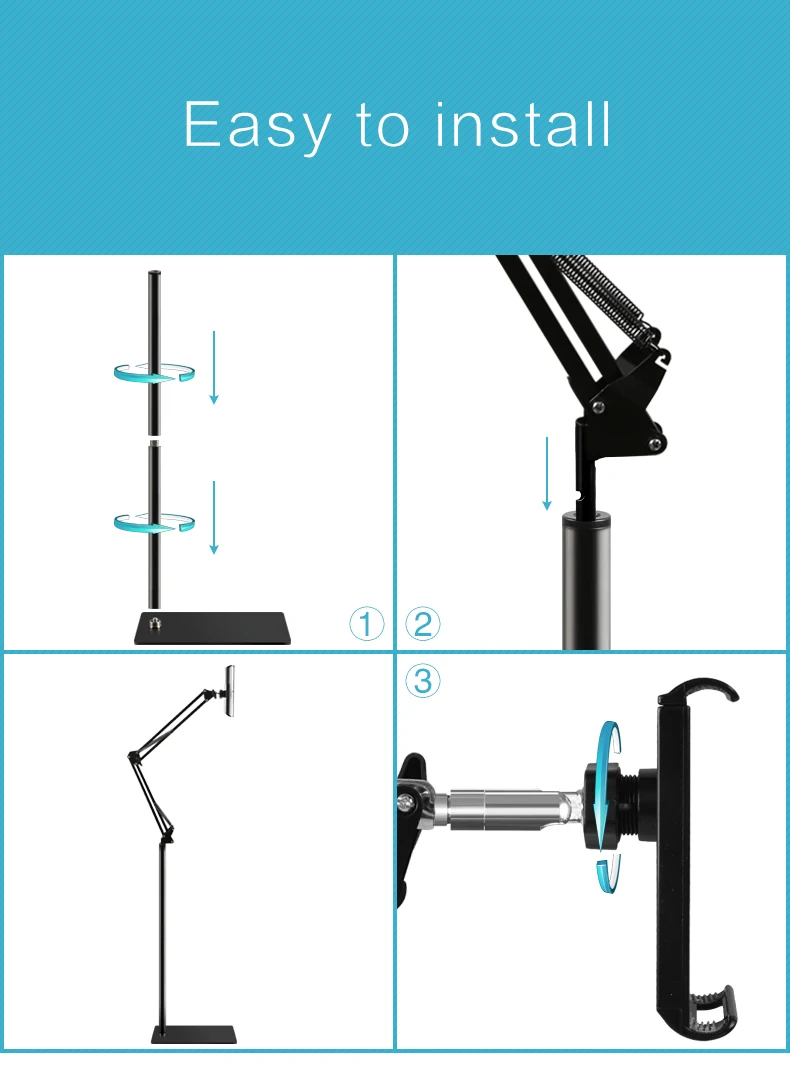 Easy to install

①

②

③