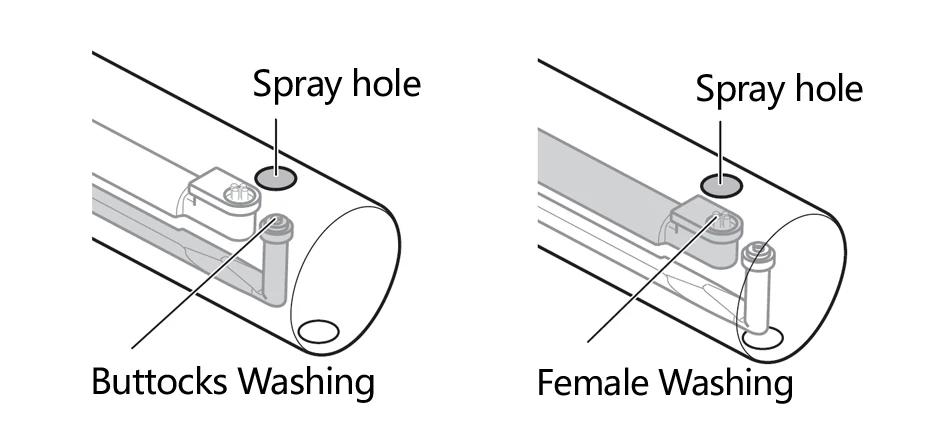 Spray hole

Buttocks Washing

Spray hole

Female Washing