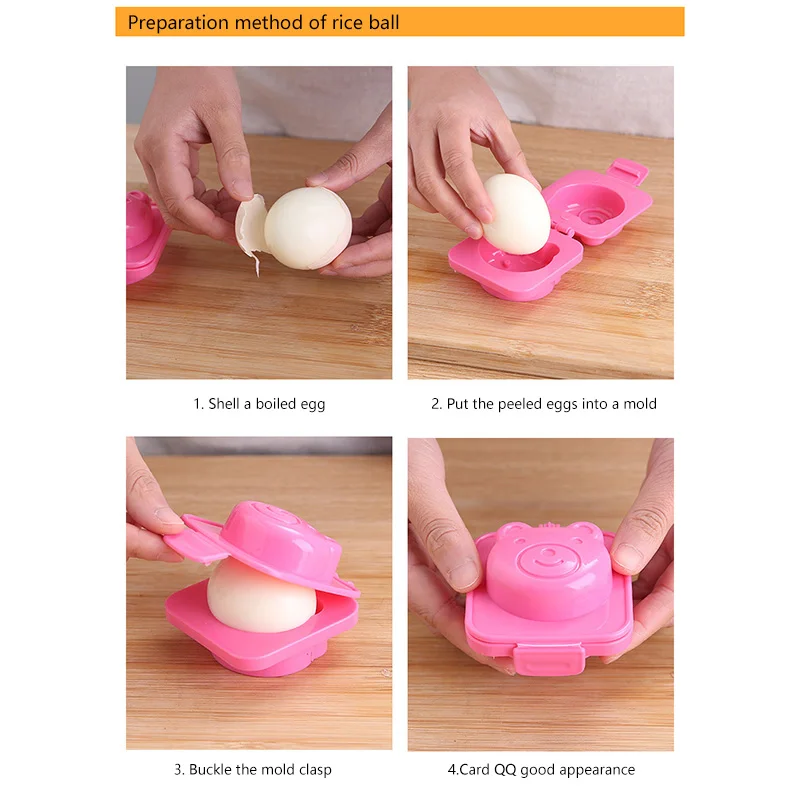 Preparation method of rice ball

1. Shell a boiled egg

2. Put the peeled eggs into a mold

3. Buckle the mold clasp

4.Card QQ good appearance