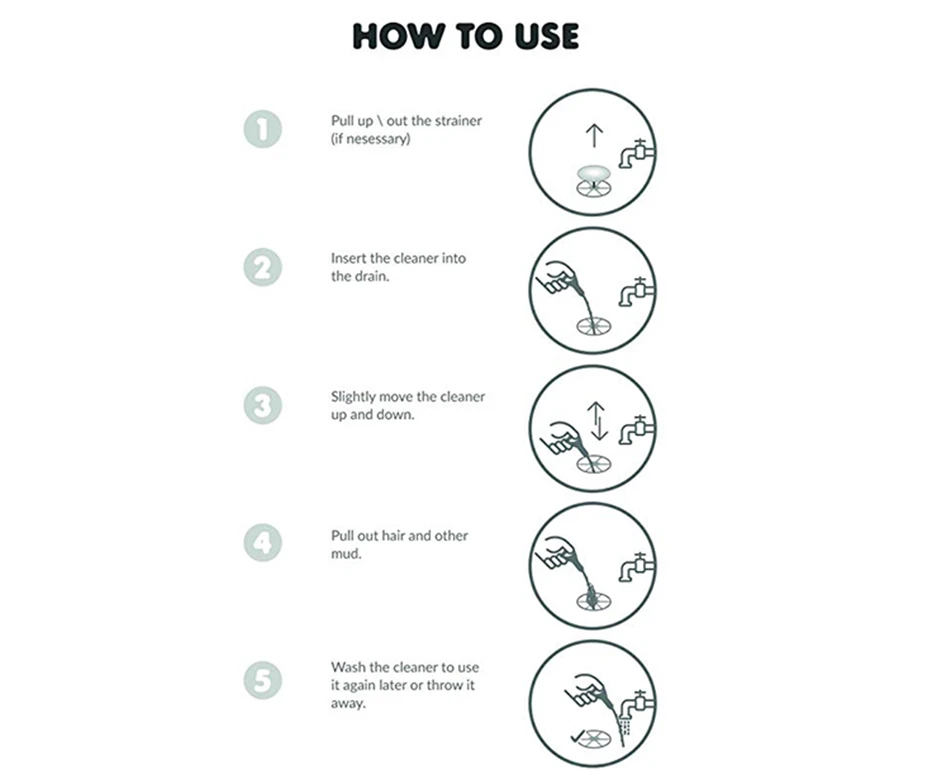 HOW TO USE

1 Pull up \ out the strainer (if nesessary)

2 Insert the cleaner into the drain.

3 Slightly move the cleaner up and down.

4 Pull out hair and other mud.

5 Wash the cleaner to use it again later or throw it away.