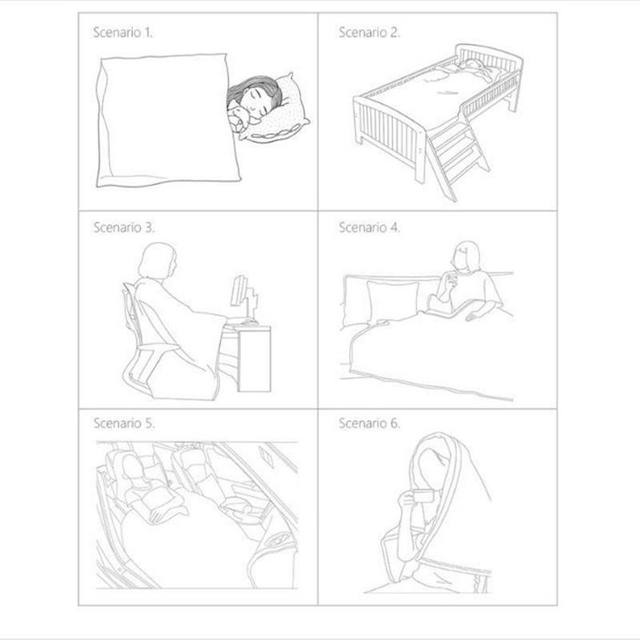 Scenario 1.

Scenario 2.

Scenario 3.

Scenario 4.

Scenario 5.

Scenario 6.