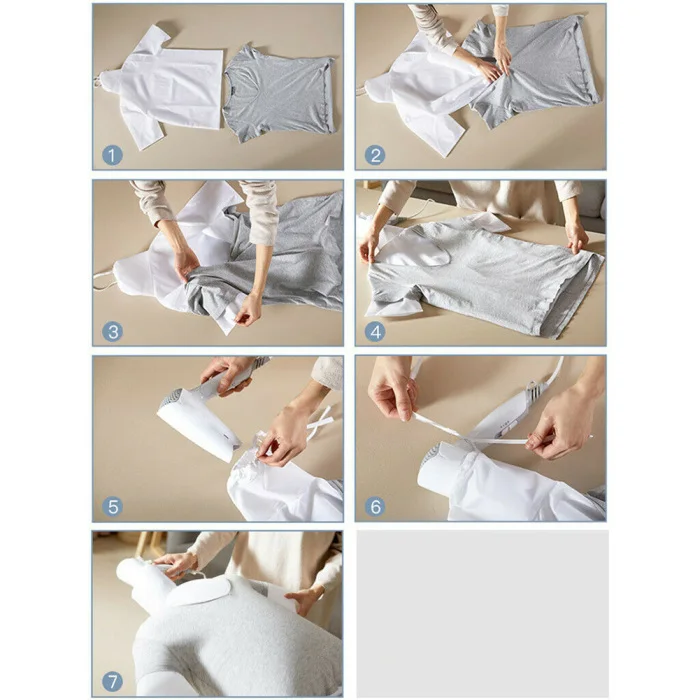 1

2

3

4

5

6

7