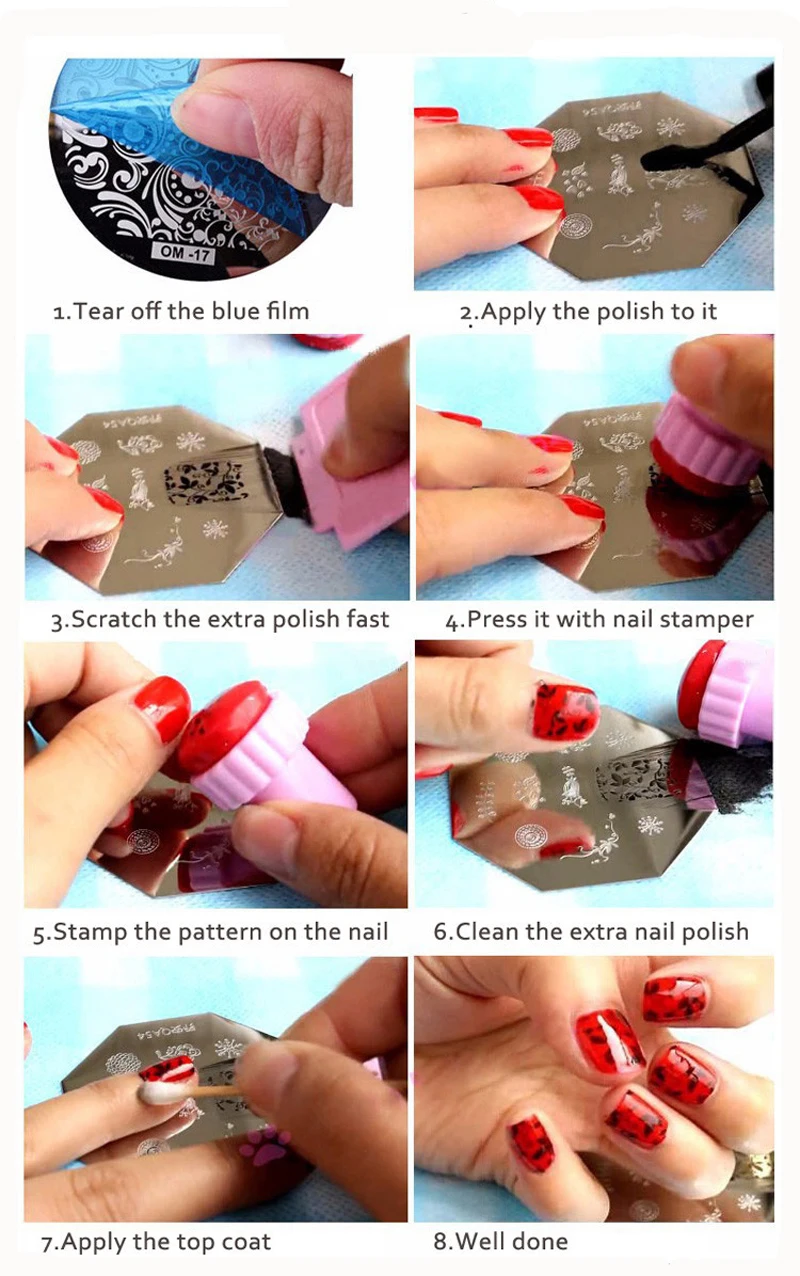 OM -17

1.Tear off the blue film

2.Apply the polish to it

3.Scratch the extra polish fast

4.Press it with nail stamper

5.Stamp the pattern on the nail

6.Clean the extra nail polish

7.Apply the top coat

8.Well done