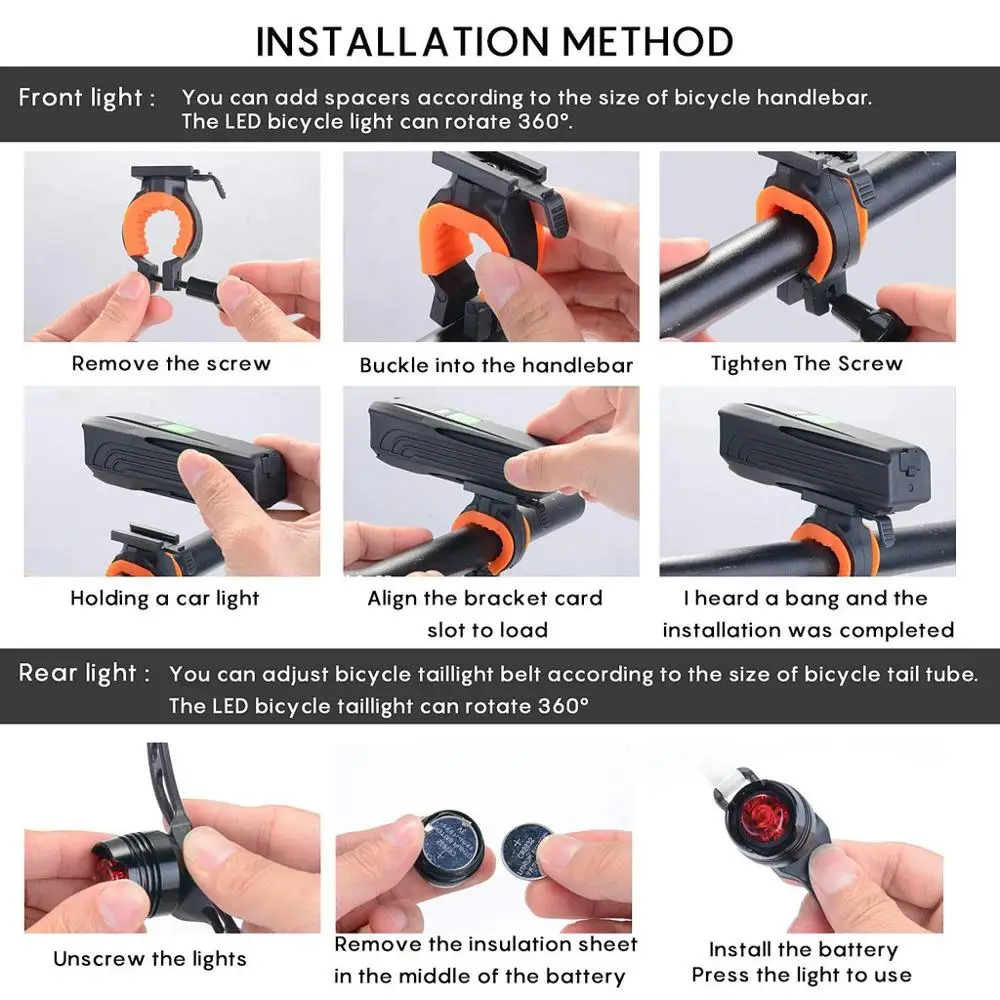 INSTALLATION METHOD

Front light : You can add spacers according to the size of bicycle handlebar. The LED bicycle light can rotate 360°.

Remove the screw

Buckle into the handlebar

Tighten The Screw

Holding a car light

Align the bracket card slot to load

I heard a bang and the installation was completed

Rear light : You can adjust bicycle taillight belt according to the size of bicycle tail tube. The LED bicycle taillight can rotate 360°

Unscrew the lights

Remove the insulation sheet in the middle of the battery

Install the battery
Press the light to use