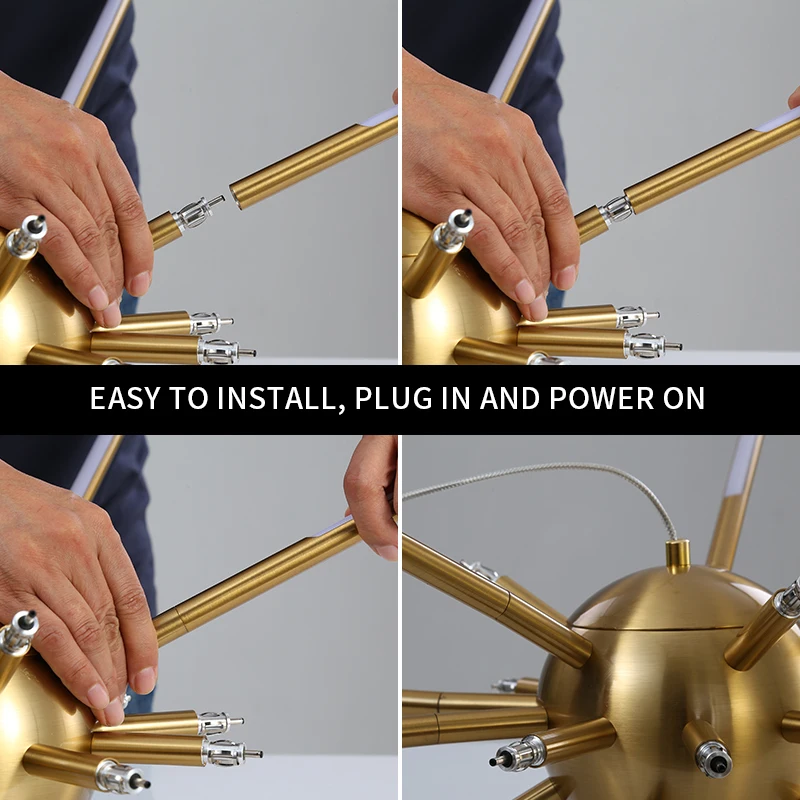 EASY TO INSTALL, PLUG IN AND POWER ON