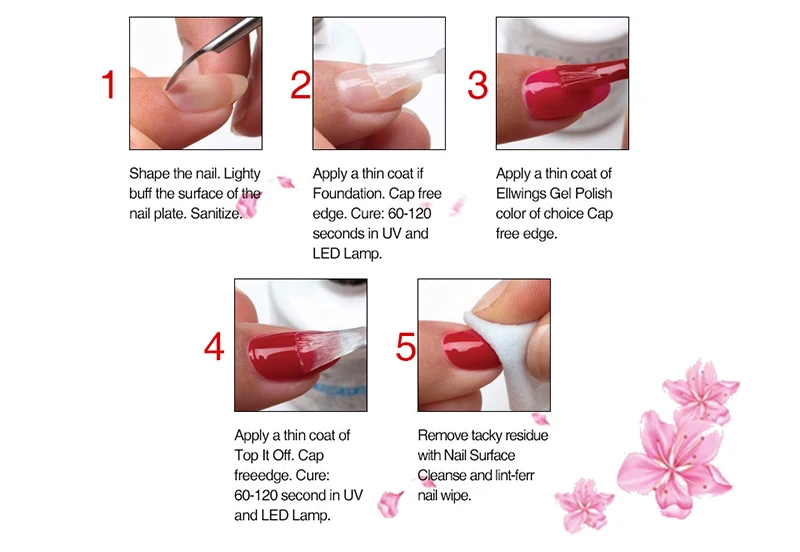 1

Shape the nail. Lighty buff the surface of the nail plate. Sanitize.

2

Apply a thin coat if Foundation. Cap free edge. Cure: 60-120 seconds in UV and LED Lamp.

3

Apply a thin coat of Ellwings Gel Polish color of choice Cap free edge.

4

Apply a thin coat of Top It Off. Cap freeedge. Cure: 60-120 second in UV and LED Lamp.

5

Remove tacky residue with Nail Surface Cleanse and lint-ferr nail wipe.