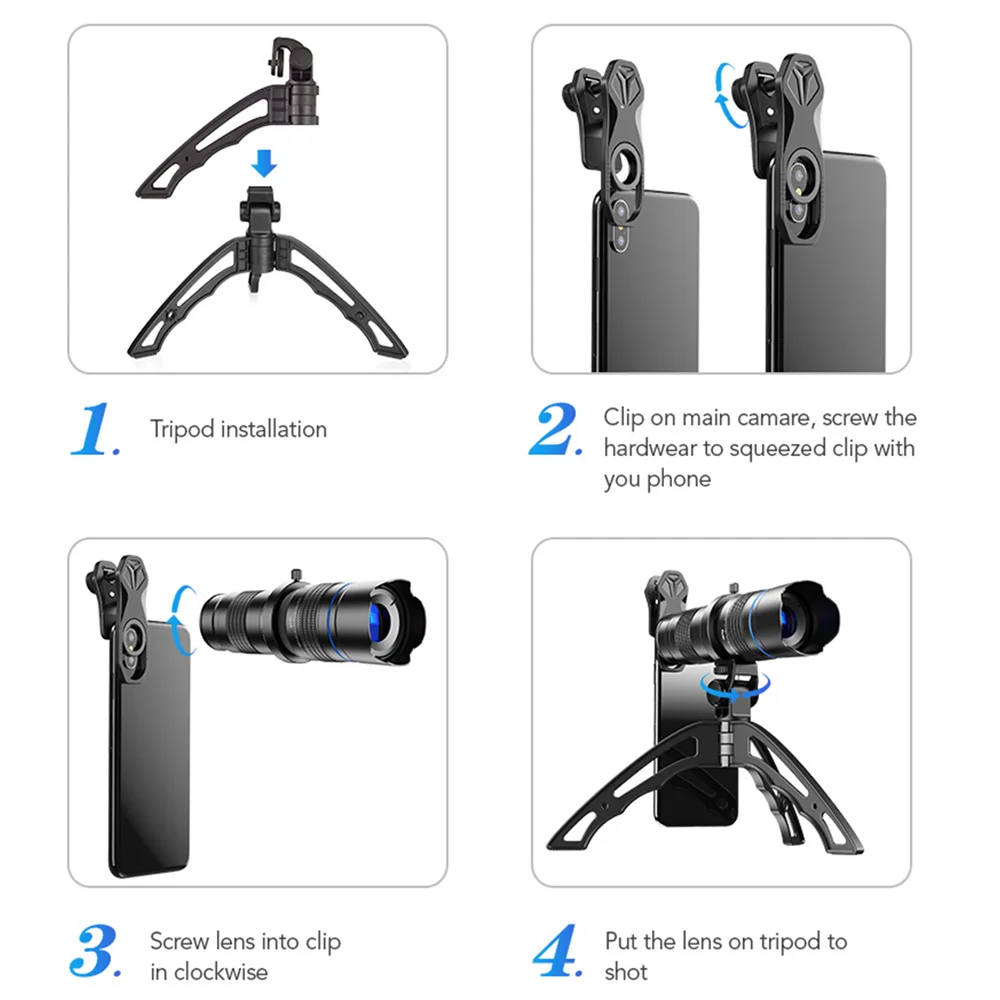 1. Tripod installation

2. Clip on main camare, screw the hardwear to squeezed clip with you phone

3. Screw lens into clip in clockwise

4. Put the lens on tripod to shot