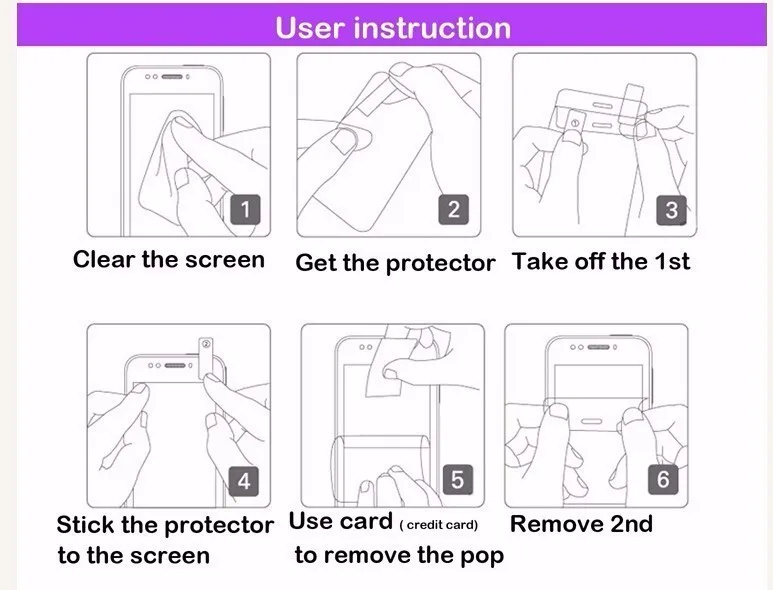 User instruction

1
Clear the screen

2
Get the protector

①
3
Take off the 1st

②
4
Stick the protector to the screen

5
Use card ( credit card) to remove the pop

6
Remove 2nd