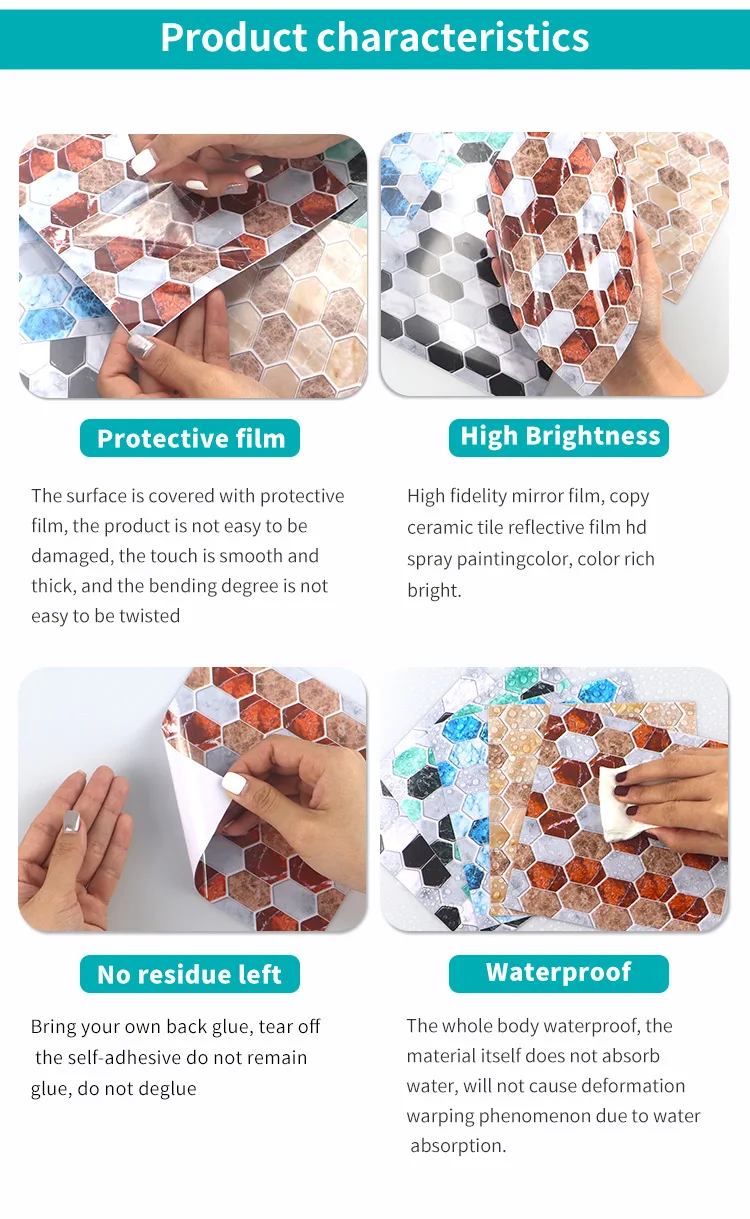 Product characteristics

Protective film

The surface is covered with protective film, the product is not easy to be damaged, the touch is smooth and thick, and the bending degree is not easy to be twisted

High Brightness

High fidelity mirror film, copy ceramic tile reflective film hd spray paintingcolor, color rich bright.

No residue left

Bring your own back glue, tear off the self-adhesive do not remain glue, do not deglue

Waterproof

The whole body waterproof, the material itself does not absorb water, will not cause deformation warping phenomenon due to water absorption.