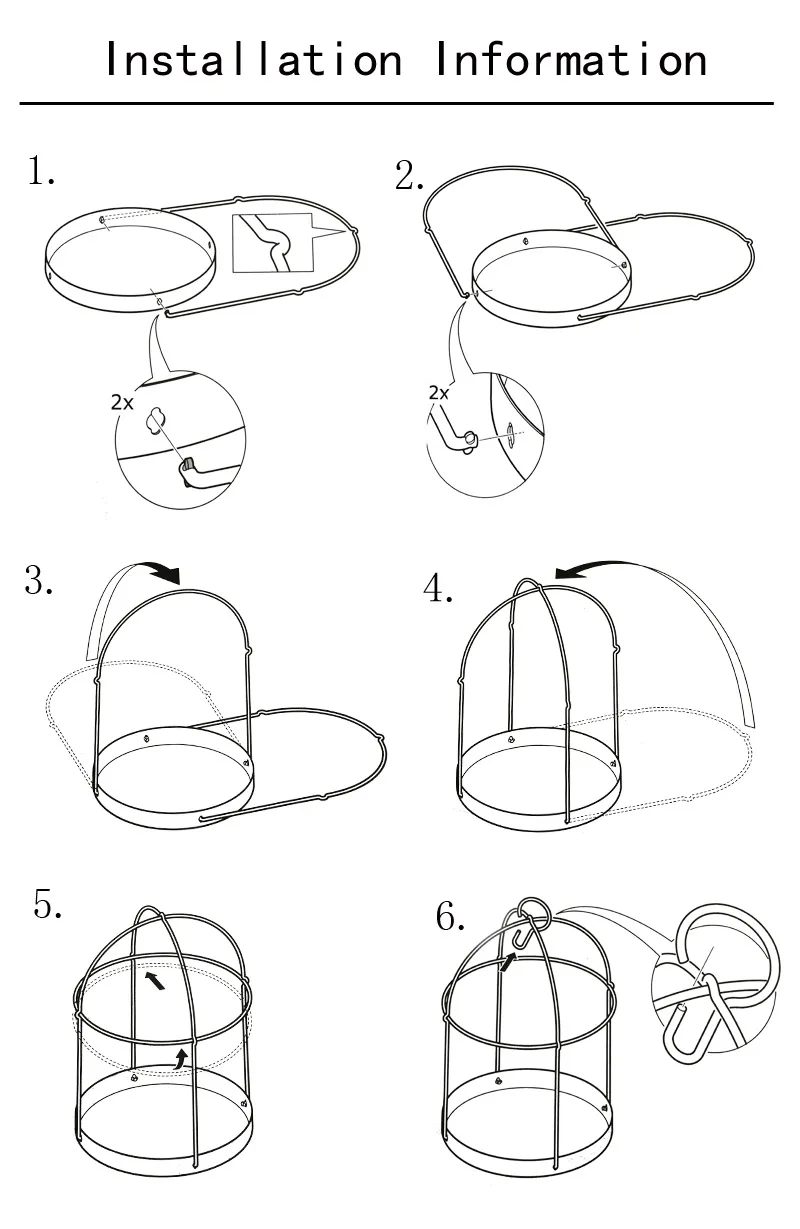 Installation Information

1.

2x

2.

2x

3.

4.

5.

6.