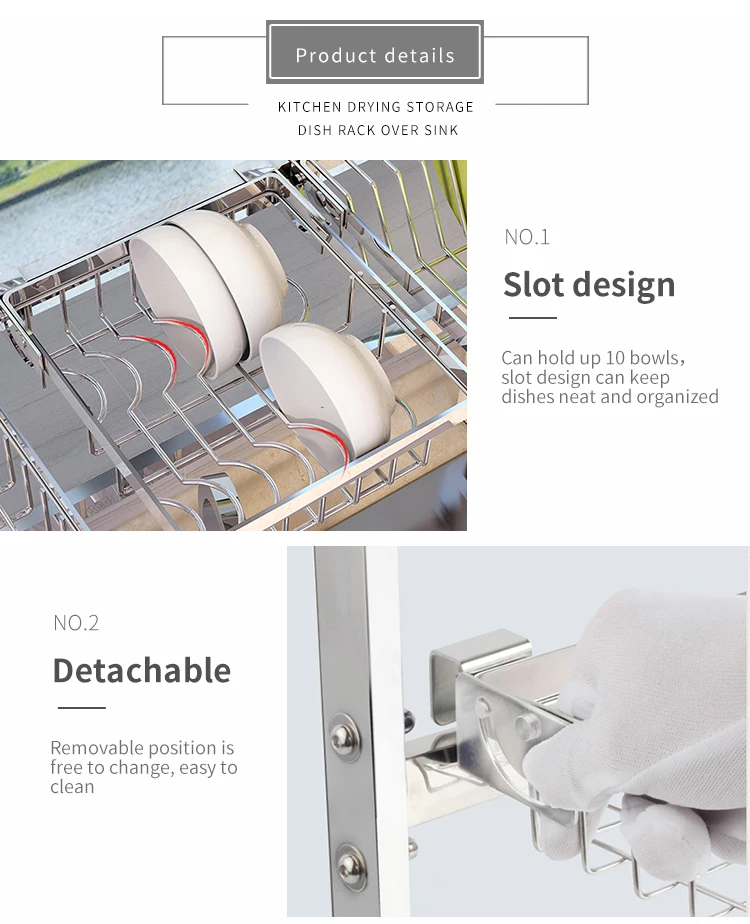 Product details

KITCHEN DRYING STORAGE
DISH RACK OVER SINK

NO.1

Slot design

Can hold up 10 bowls, slot design can keep dishes neat and organized

NO.2

Detachable

Removable position is free to change, easy to clean