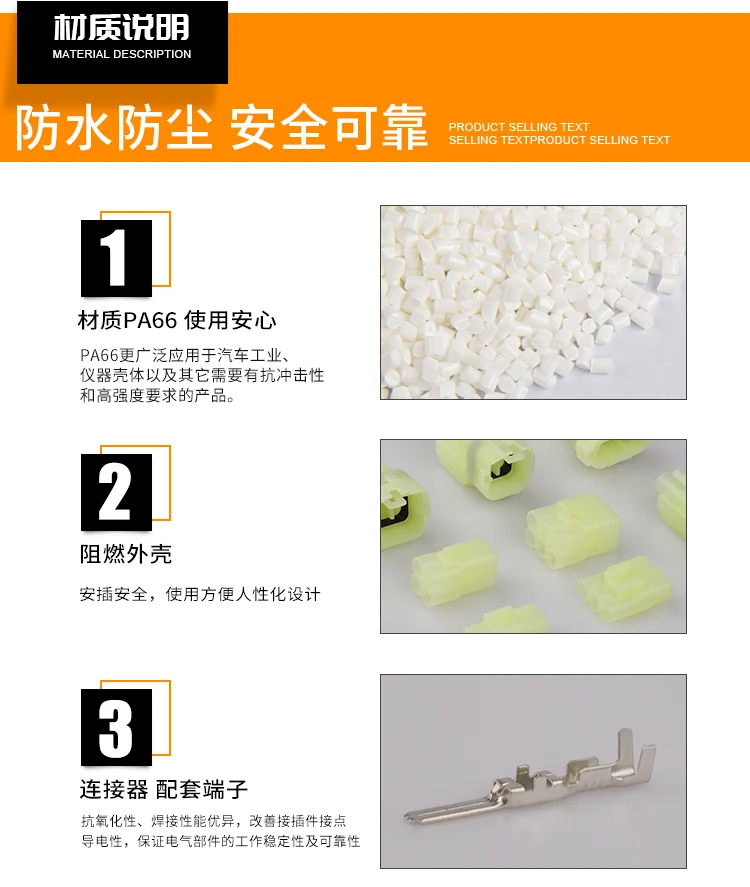 材质说明
MATERIAL DESCRIPTION

防水防尘 安全可靠

PRODUCT SELLING TEXT
SELLING TEXTPRODUCT SELLING TEXT

1

材质PA66 使用安心

PA66更广泛应用于汽车工业、仪器壳体以及其它需要有抗冲击性和高强度要求的产品。

2

阻燃外壳

安插安全，使用方便人性化设计

3

连接器 配套端子

抗氧化性、焊接性能优异，改善接插件接点导电性，保证电气部件的工作稳定性及可靠性