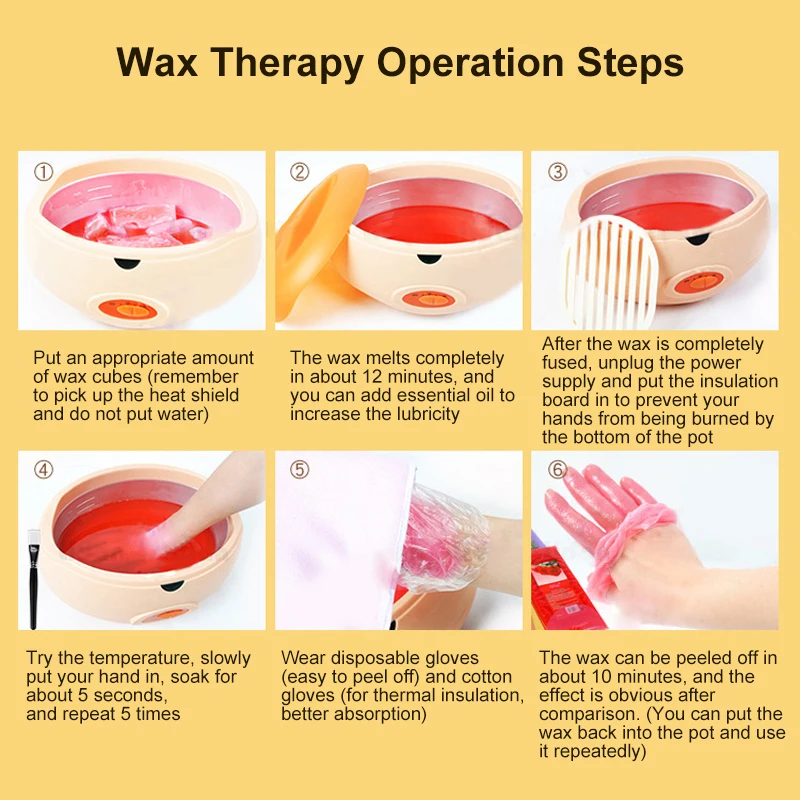 Wax Therapy Operation Steps

①

Put an appropriate amount of wax cubes (remember to pick up the heat shield and do not put water)

②

The wax melts completely in about 12 minutes, and you can add essential oil to increase the lubricity

③

After the wax is completely fused, unplug the power supply and put the insulation board in to prevent your hands from being burned by the bottom of the pot

④

Try the temperature, slowly put your hand in, soak for about 5 seconds, and repeat 5 times

⑤

Wear disposable gloves (easy to peel off) and cotton gloves (for thermal insulation, better absorption)

⑥

The wax can be peeled off in about 10 minutes, and the effect is obvious after comparison. (You can put the wax back into the pot and use it repeatedly)