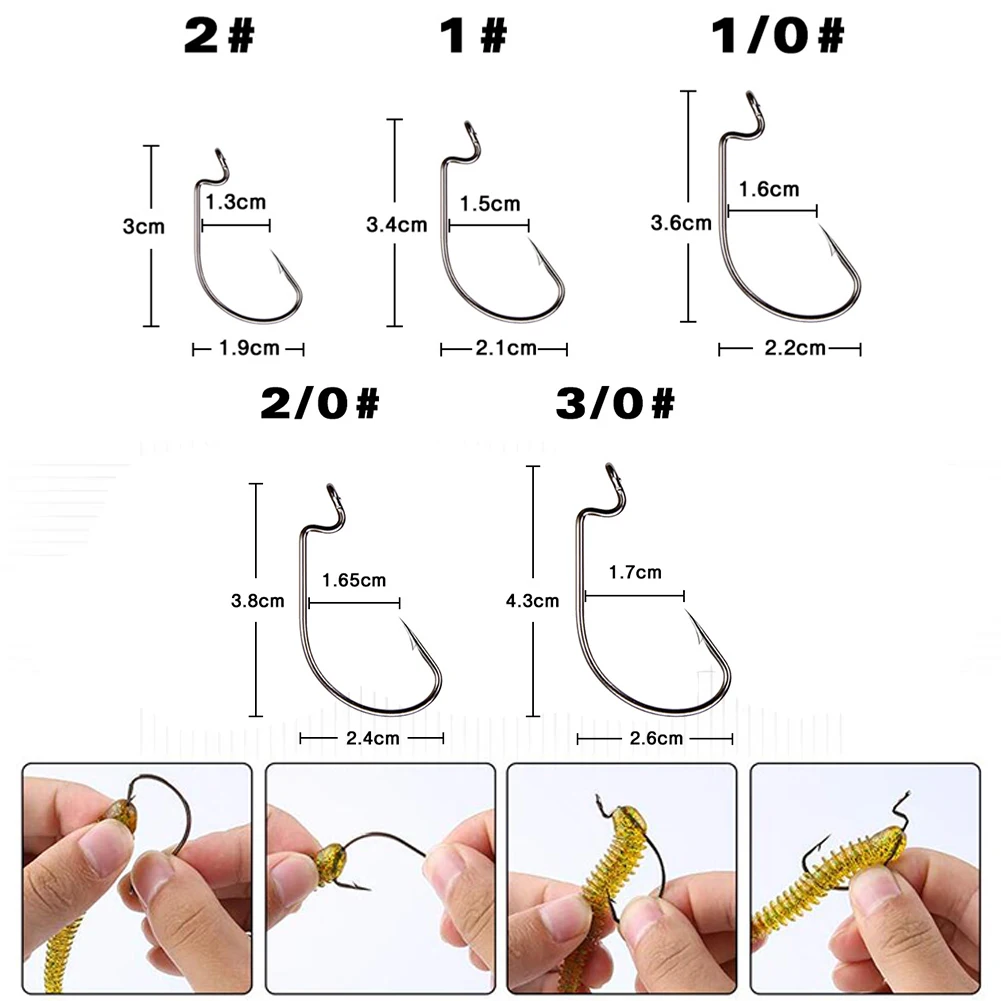 2#
3cm
1.3cm
1.9cm

1#
3.4cm
1.5cm
2.1cm

1/0#
3.6cm
1.6cm
2.2cm

2/0#
3.8cm
1.65cm
2.4cm

3/0#
4.3cm
1.7cm
2.6cm