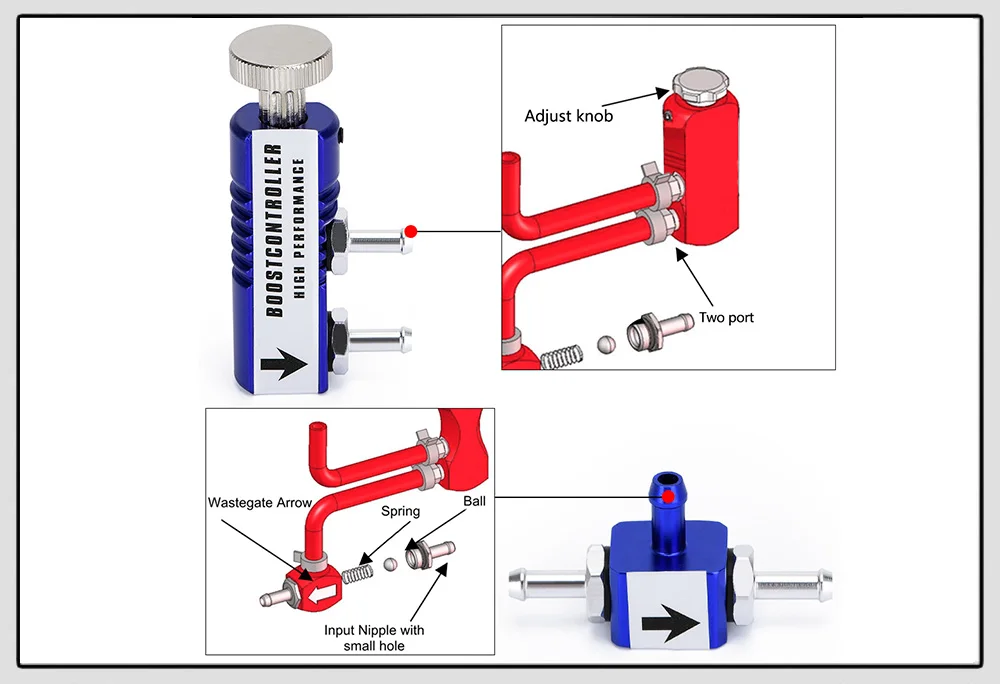 BOOSTCONTROLLER
HIGH PERFORMANCE

Adjust knob

Two port

Wastegate Arrow

Spring

Ball

Input Nipple with small hole