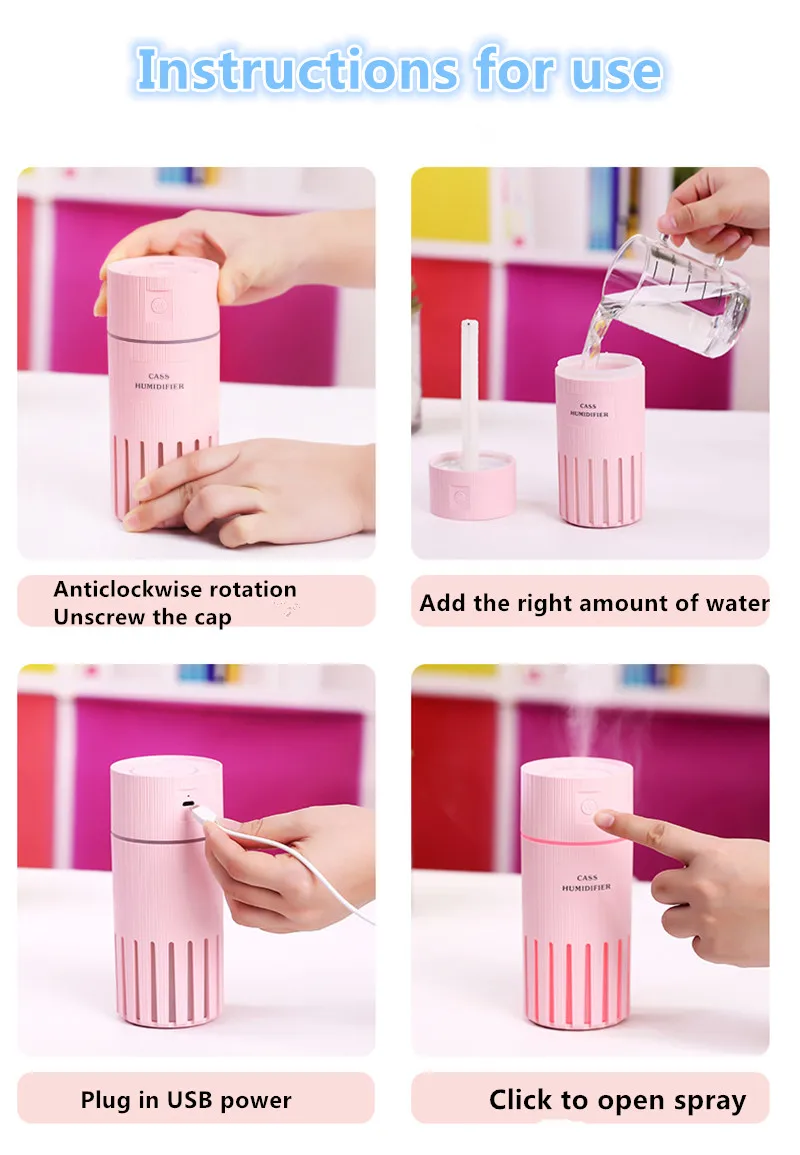 Instructions for use

CASS HUMIDIFIER

Anticlockwise rotation
Unscrew the cap

CASS HUMIDIFIER

Add the right amount of water

Plug in USB power

CASS HUMIDIFIER

Click to open spray