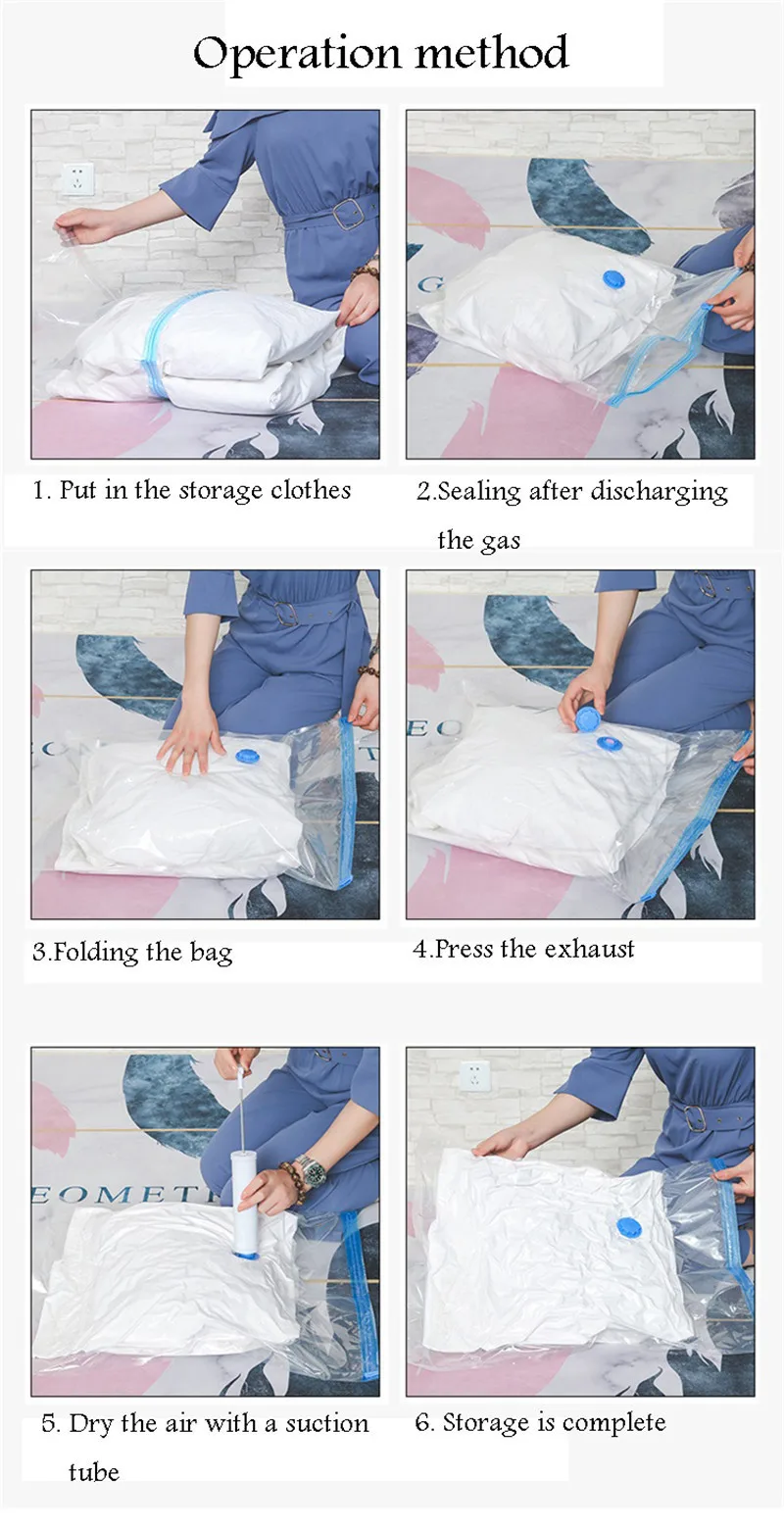 Operation method

1. Put in the storage clothes

2.Sealing after discharging the gas

3.Folding the bag

4.Press the exhaust

5. Dry the air with a suction tube

6. Storage is complete