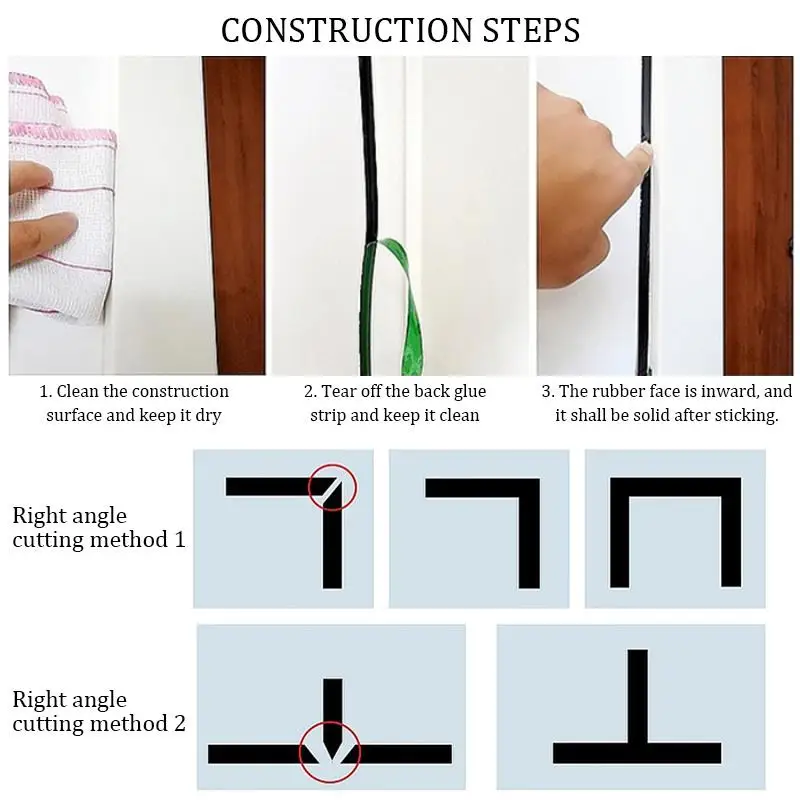 CONSTRUCTION STEPS

1. Clean the construction surface and keep it dry

2. Tear off the back glue strip and keep it clean

3. The rubber face is inward, and it shall be solid after sticking.

Right angle cutting method 1

Right angle cutting method 2