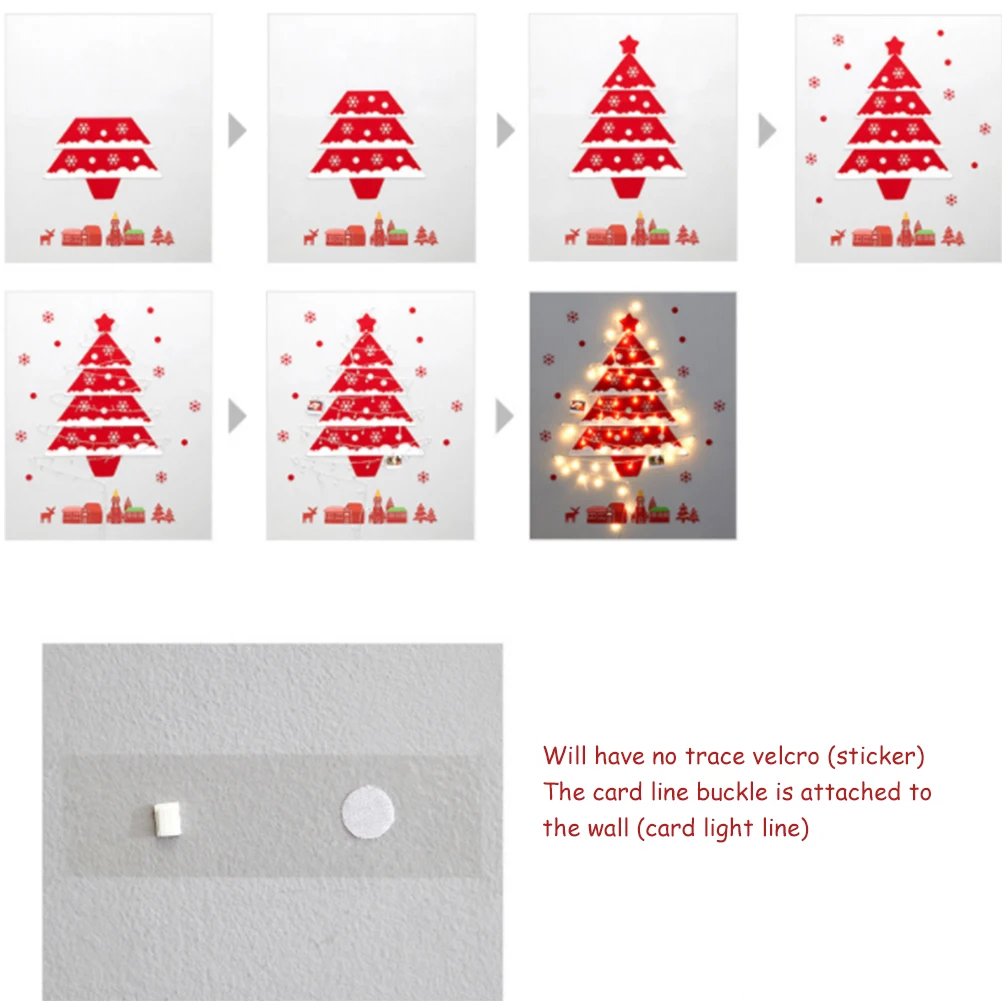 Will have no trace velcro (sticker)
The card line buckle is attached to the wall (card light line)