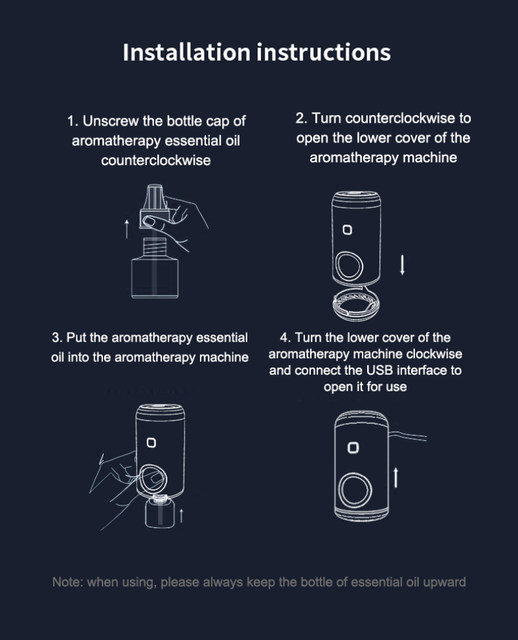 Installation instructions

1. Unscrew the bottle cap of aromatherapy essential oil counterclockwise

2. Turn counterclockwise to open the lower cover of the aromatherapy machine

3. Put the aromatherapy essential oil into the aromatherapy machine

4. Turn the lower cover of the aromatherapy machine clockwise and connect the USB interface to open it for use

Note: when using, please always keep the bottle of essential oil upward