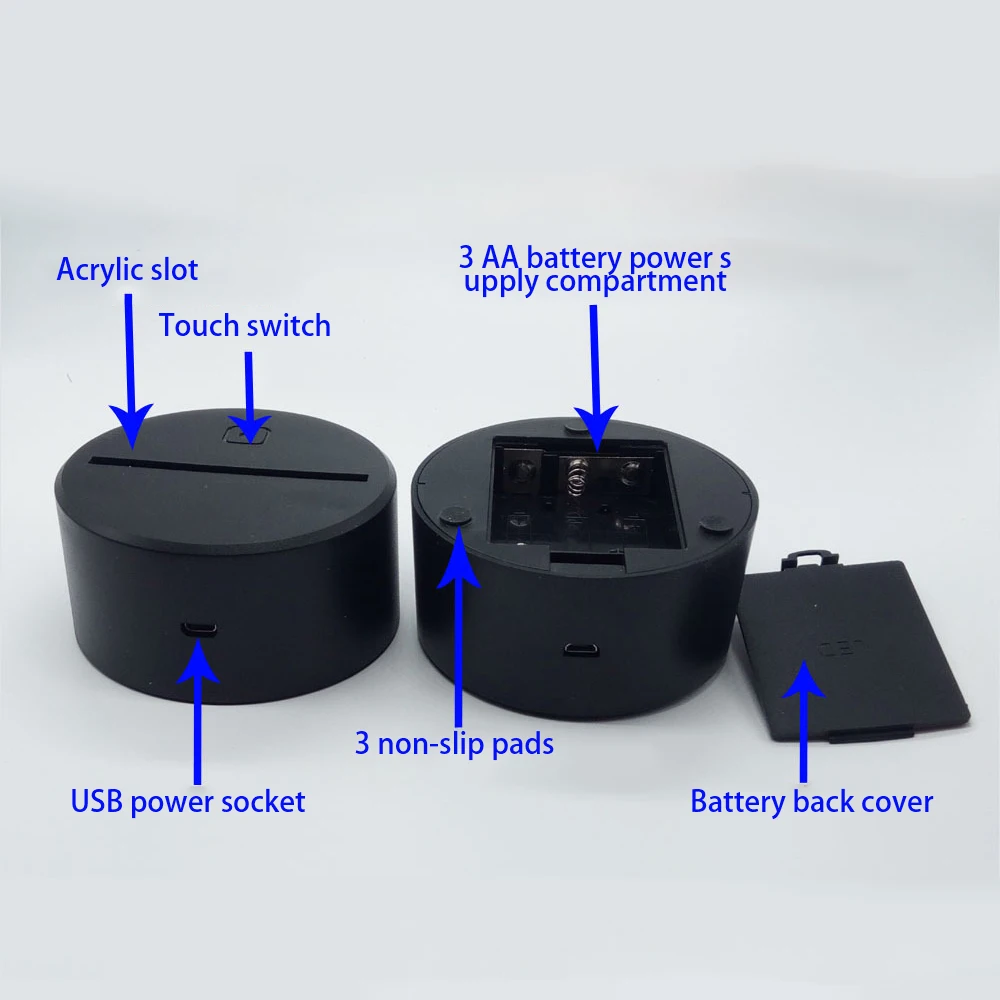 Acrylic slot

Touch switch

3 AA battery power s
upply compartment

3 non-slip pads

USB power socket

Battery back cover