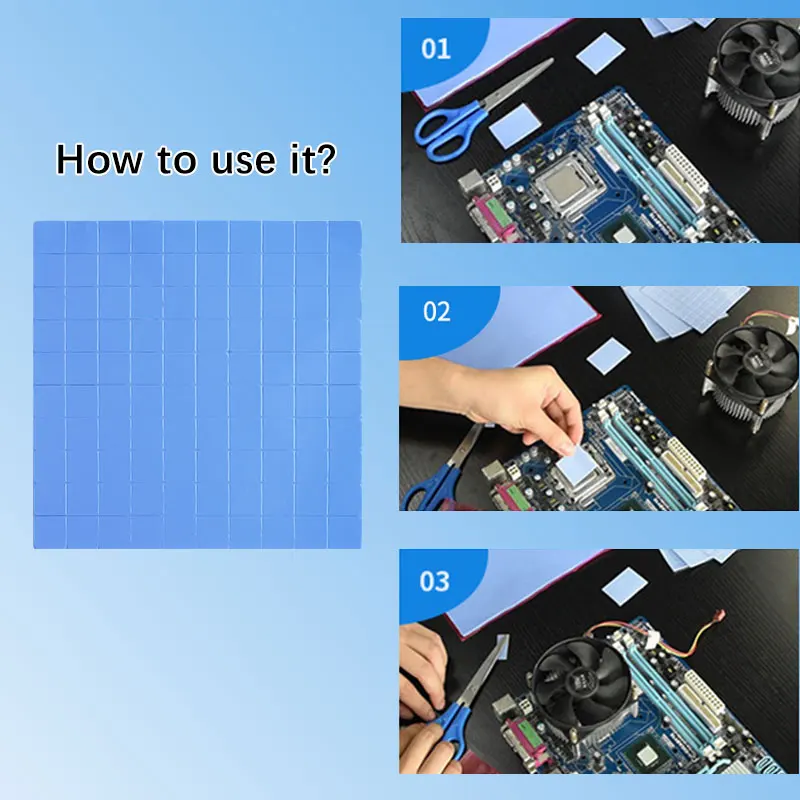 How to use it?

01

02

03