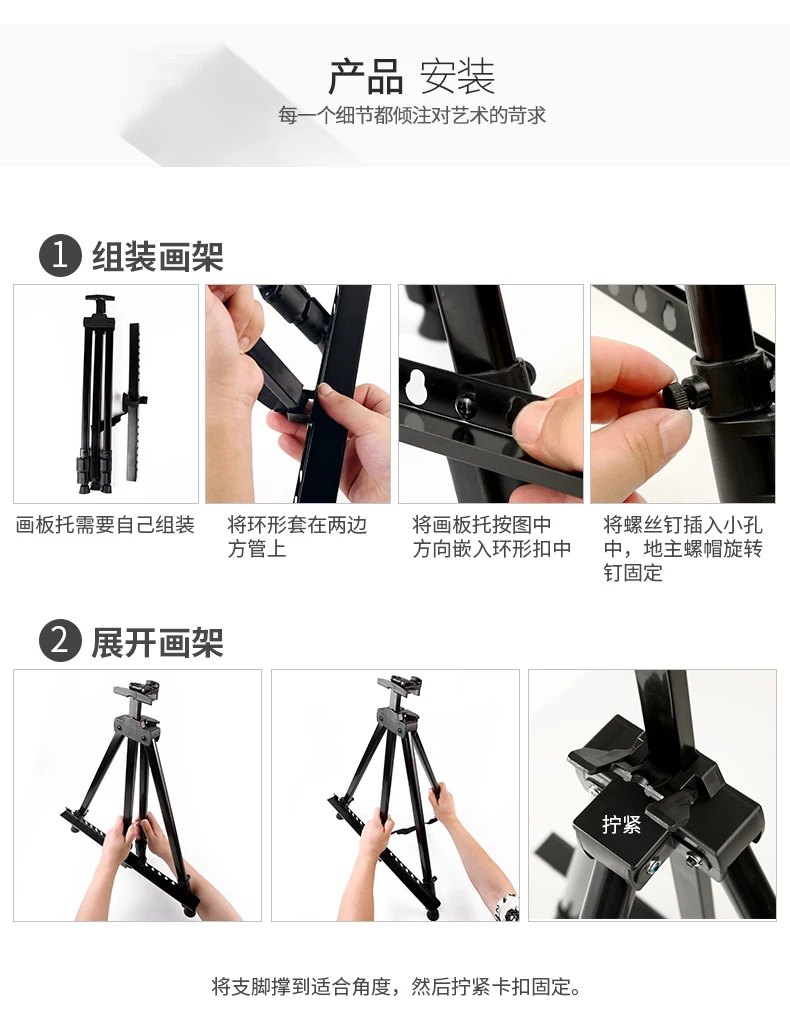 产品 安装
每一个细节都倾注对艺术的苛求

1 组装画架

画板托需要自己组装

将环形套在两边方管上

将画板托按图中方向嵌入环形扣中

将螺丝钉插入小孔中，地主螺帽旋转钉固定

2 展开画架

拧紧

将支脚撑到适合角度，然后拧紧卡扣固定。