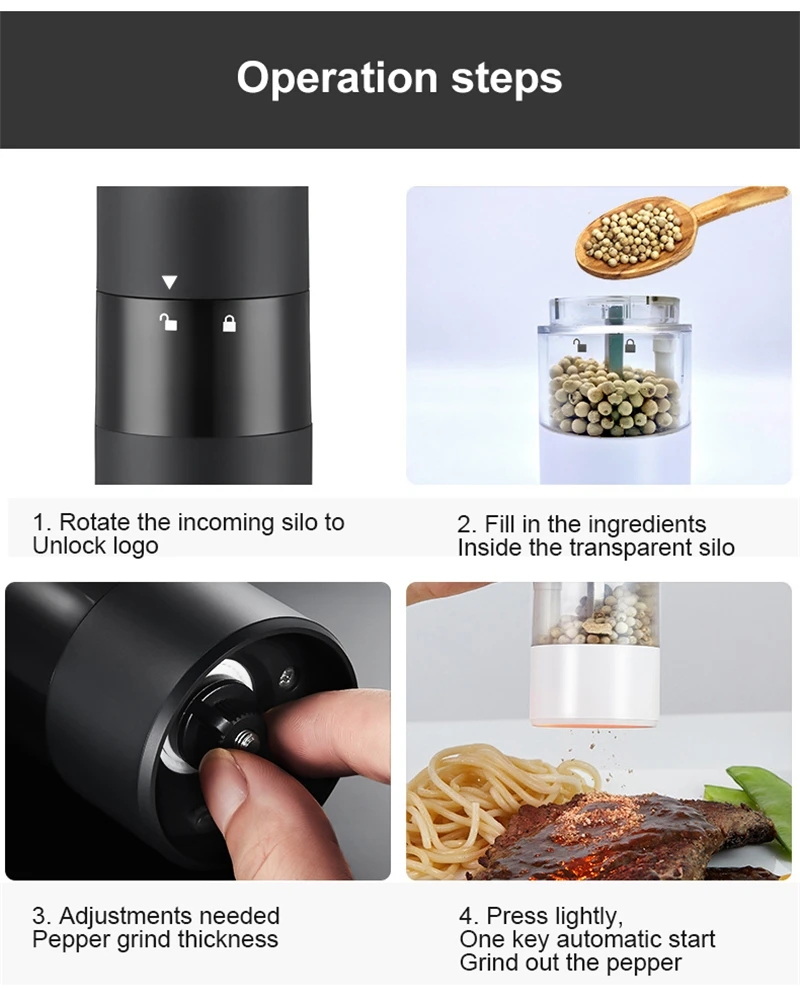 Operation steps

1. Rotate the incoming silo to Unlock logo

2. Fill in the ingredients Inside the transparent silo

3. Adjustments needed Pepper grind thickness

4. Press lightly, One key automatic start Grind out the pepper