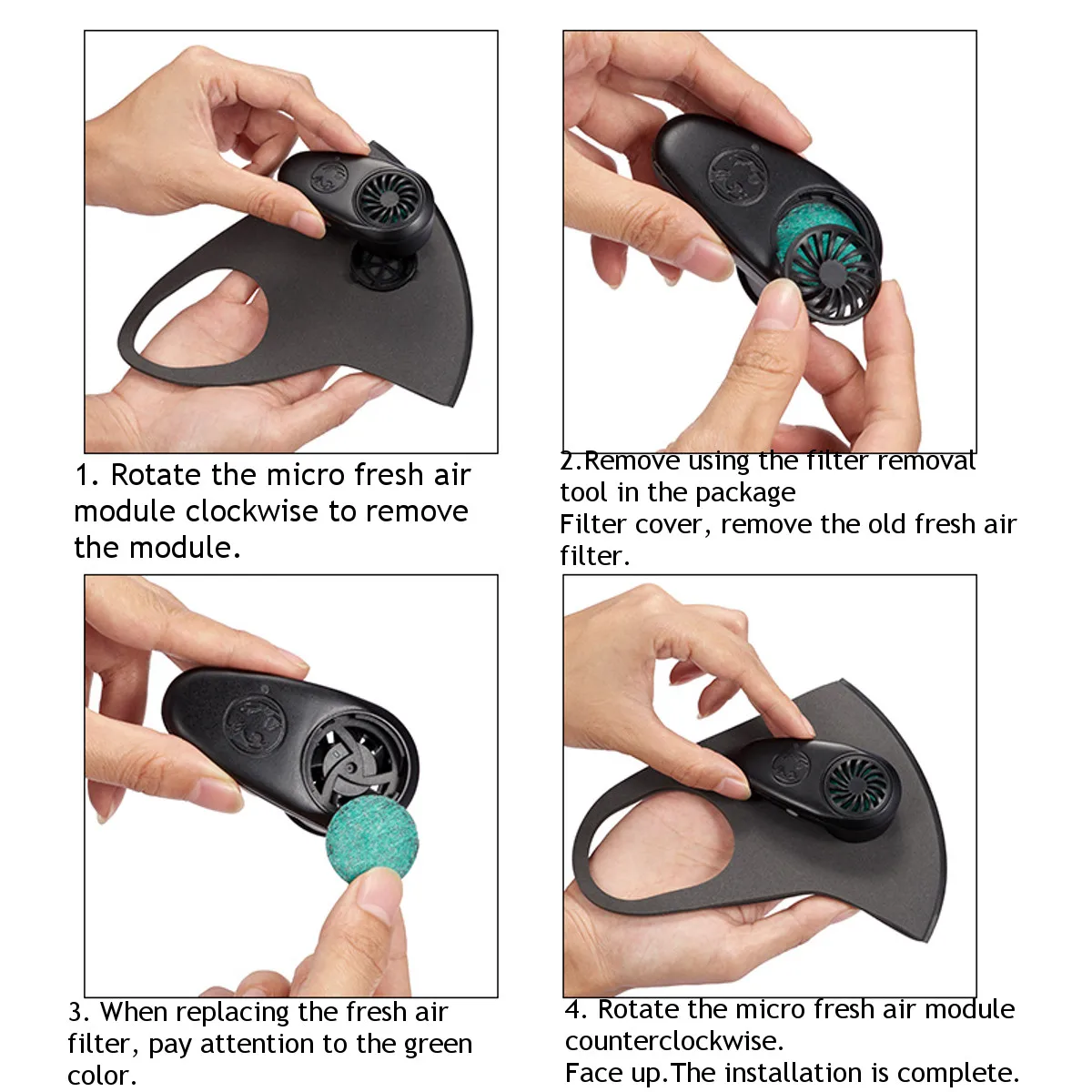 1. Rotate the micro fresh air module clockwise to remove the module.

2.Remove using the filter removal tool in the package
Filter cover, remove the old fresh air filter.

3. When replacing the fresh air filter, pay attention to the green color.

4. Rotate the micro fresh air module counterclockwise.
Face up.The installation is complete.