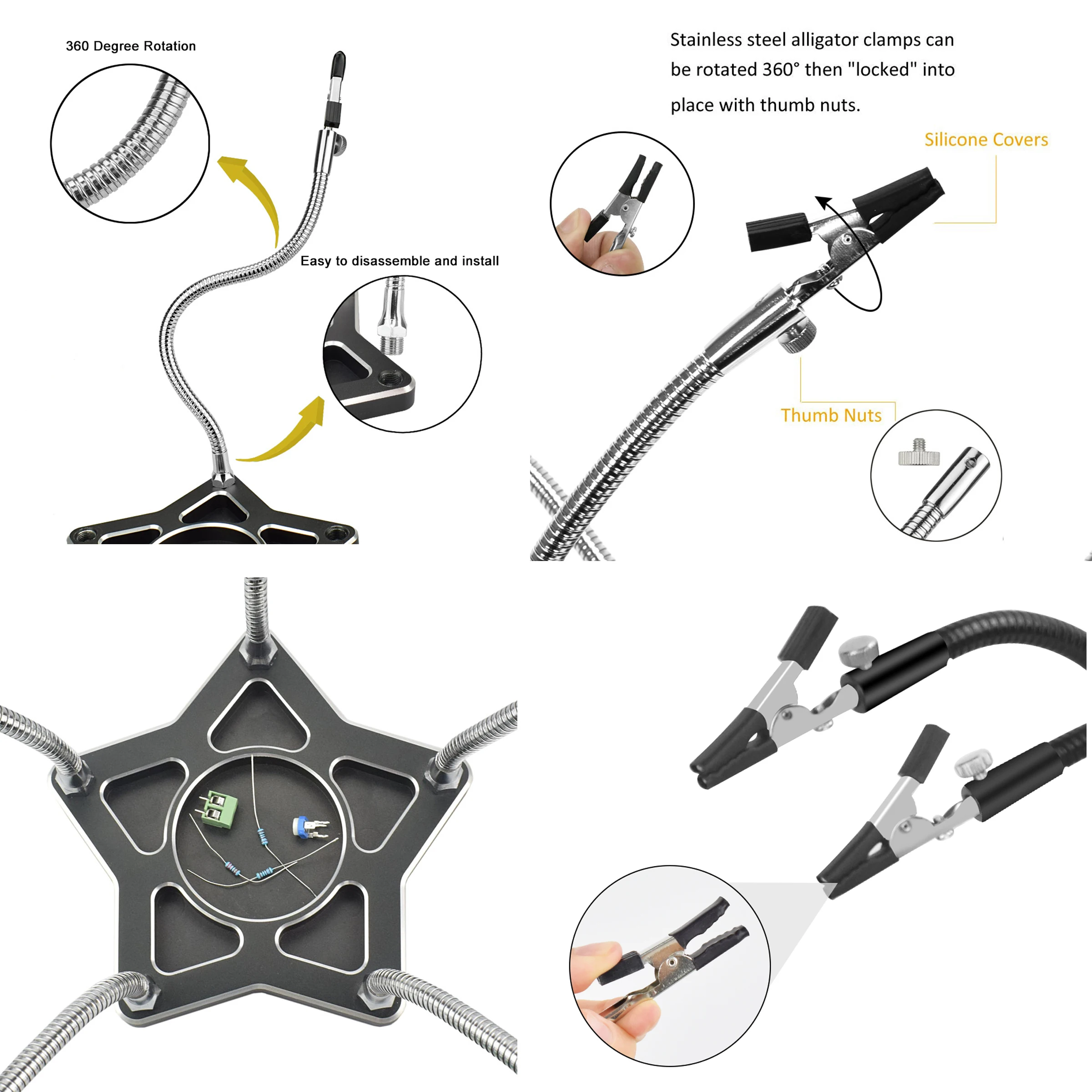 360 Degree Rotation

Easy to disassemble and install

Stainless steel alligator clamps can be rotated 360° then "locked" into place with thumb nuts.

Silicone Covers

Thumb Nuts