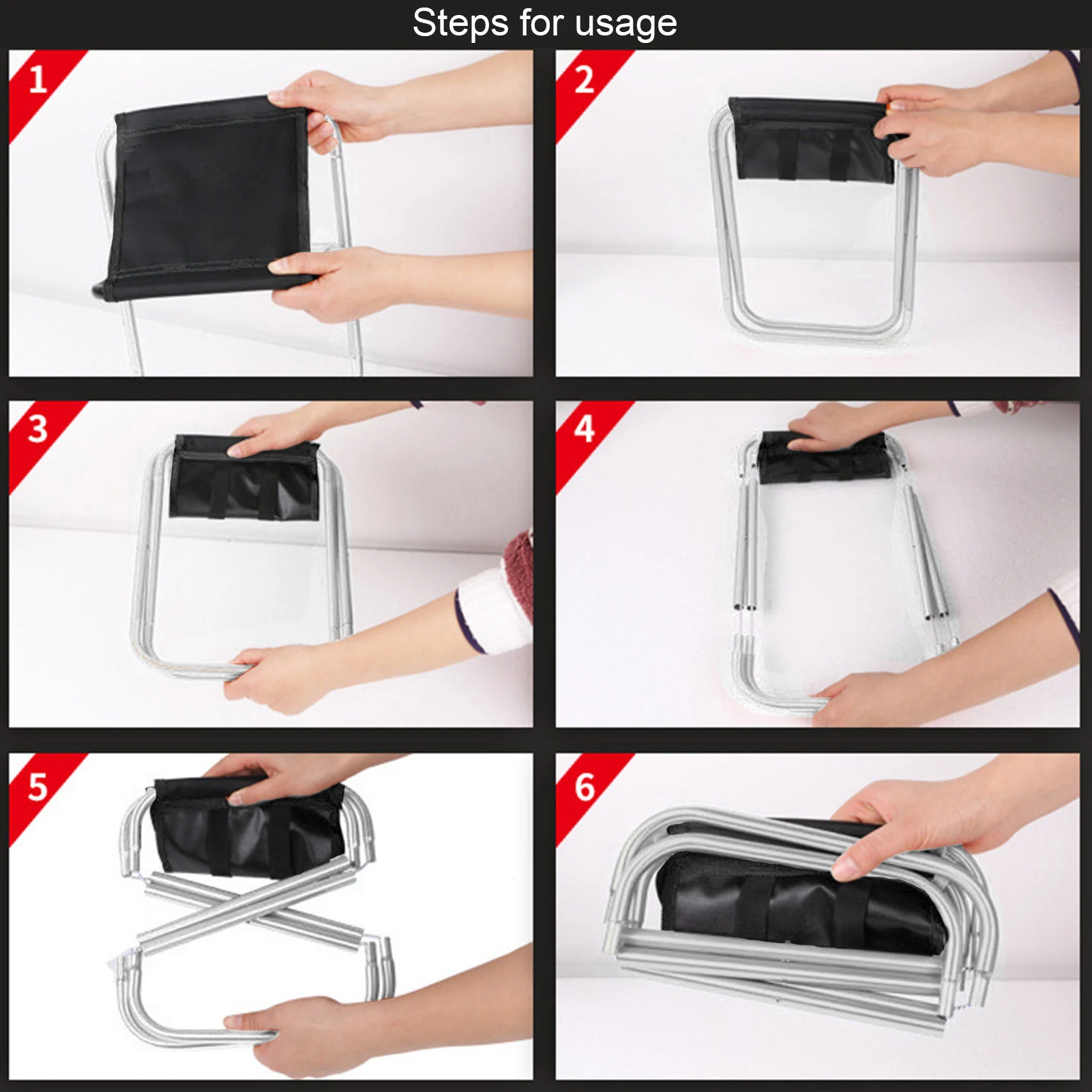 Steps for usage

1

2

3

4

5

6