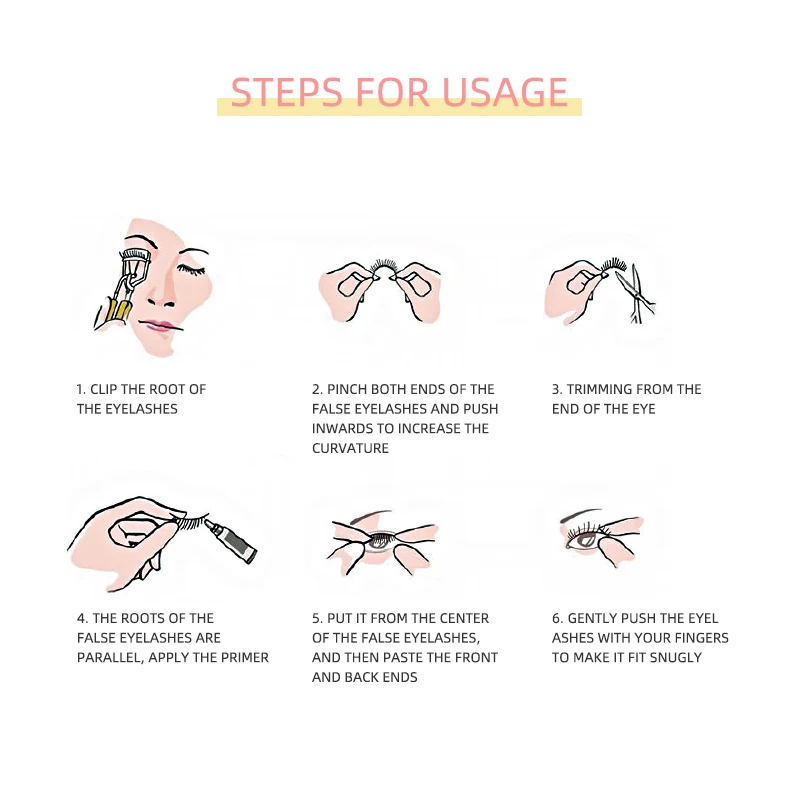 STEPS FOR USAGE

1. CLIP THE ROOT OF THE EYELASHES

2. PINCH BOTH ENDS OF THE FALSE EYELASHES AND PUSH INWARDS TO INCREASE THE CURVATURE

3. TRIMMING FROM THE END OF THE EYE

4. THE ROOTS OF THE FALSE EYELASHES ARE PARALLEL, APPLY THE PRIMER

5. PUT IT FROM THE CENTER OF THE FALSE EYELASHES, AND THEN PASTE THE FRONT AND BACK ENDS

6. GENTLY PUSH THE EYEL ASHES WITH YOUR FINGERS TO MAKE IT FIT SNUGLY