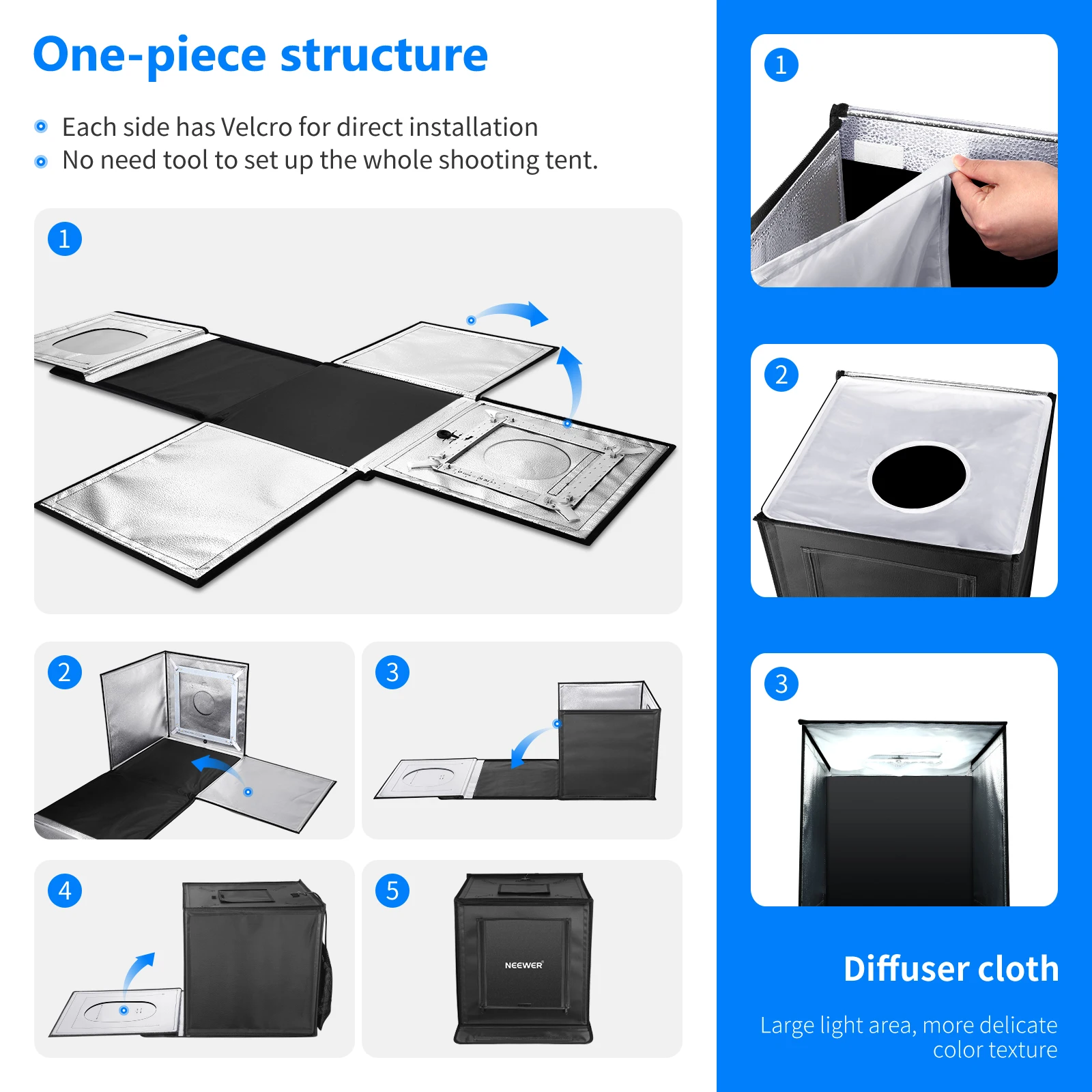 One-piece structure

Each side has Velcro for direct installation
No need tool to set up the whole shooting tent.

1

2

3

4

5

NEEWER

1

2

3

Diffuser cloth

Large light area, more delicate color texture