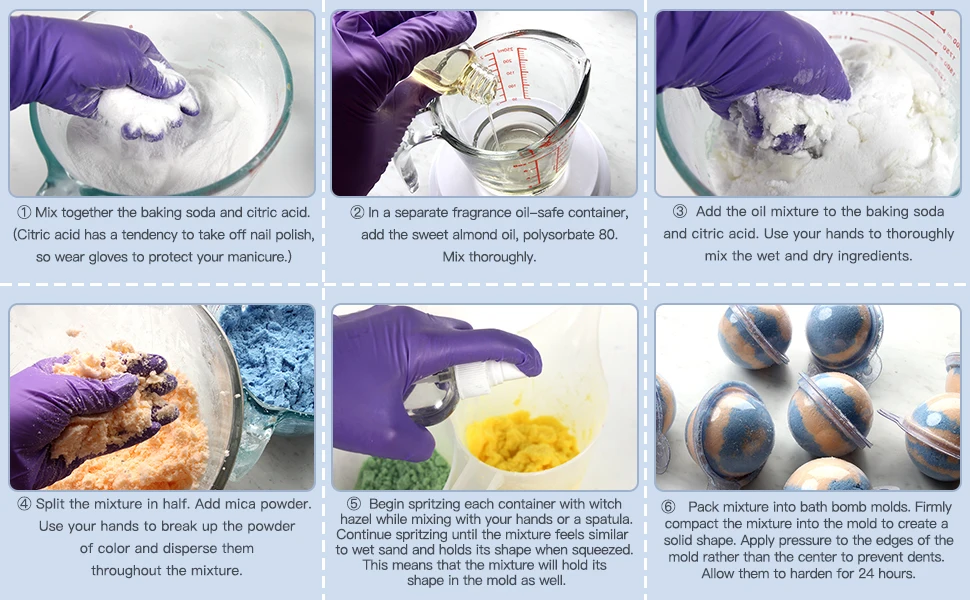 ① Mix together the baking soda and citric acid. (Citric acid has a tendency to take off nail polish, so wear gloves to protect your manicure.)

② In a separate fragrance oil-safe container, add the sweet almond oil, polysorbate 80. Mix thoroughly.

③ Add the oil mixture to the baking soda and citric acid. Use your hands to thoroughly mix the wet and dry ingredients.

④ Split the mixture in half. Add mica powder. Use your hands to break up the powder of color and disperse them throughout the mixture.

⑤ Begin spritzing each container with witch hazel while mixing with your hands or a spatula. Continue spritzing until the mixture feels similar to wet sand and holds its shape when squeezed. This means that the mixture will hold its shape in the mold as well.

⑥ Pack mixture into bath bomb molds. Firmly compact the mixture into the mold to create a solid shape. Apply pressure to the edges of the mold rather than the center to prevent dents. Allow them to harden for 24 hours.