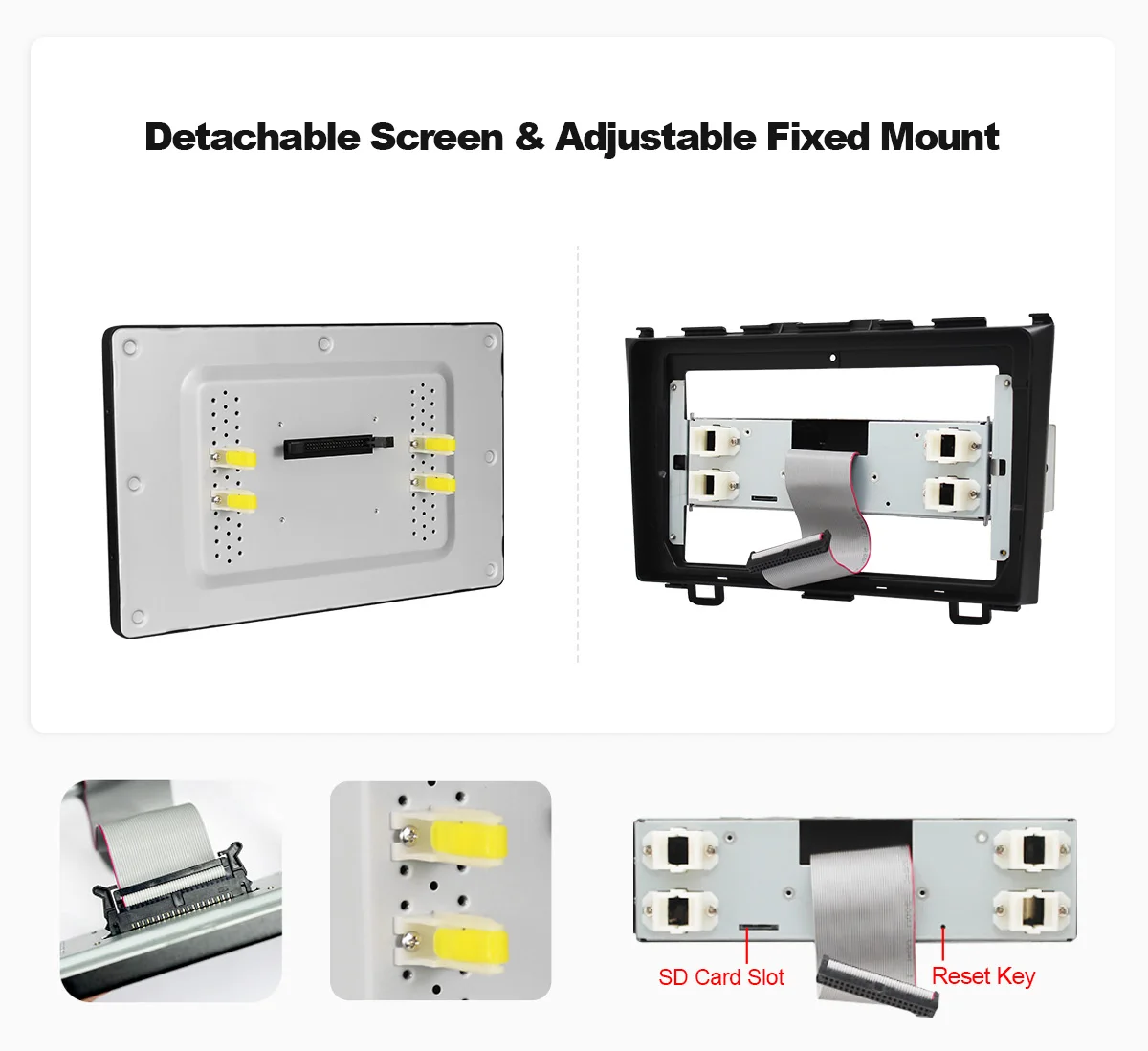 Detachable Screen & Adjustable Fixed Mount

SD Card Slot

Reset Key