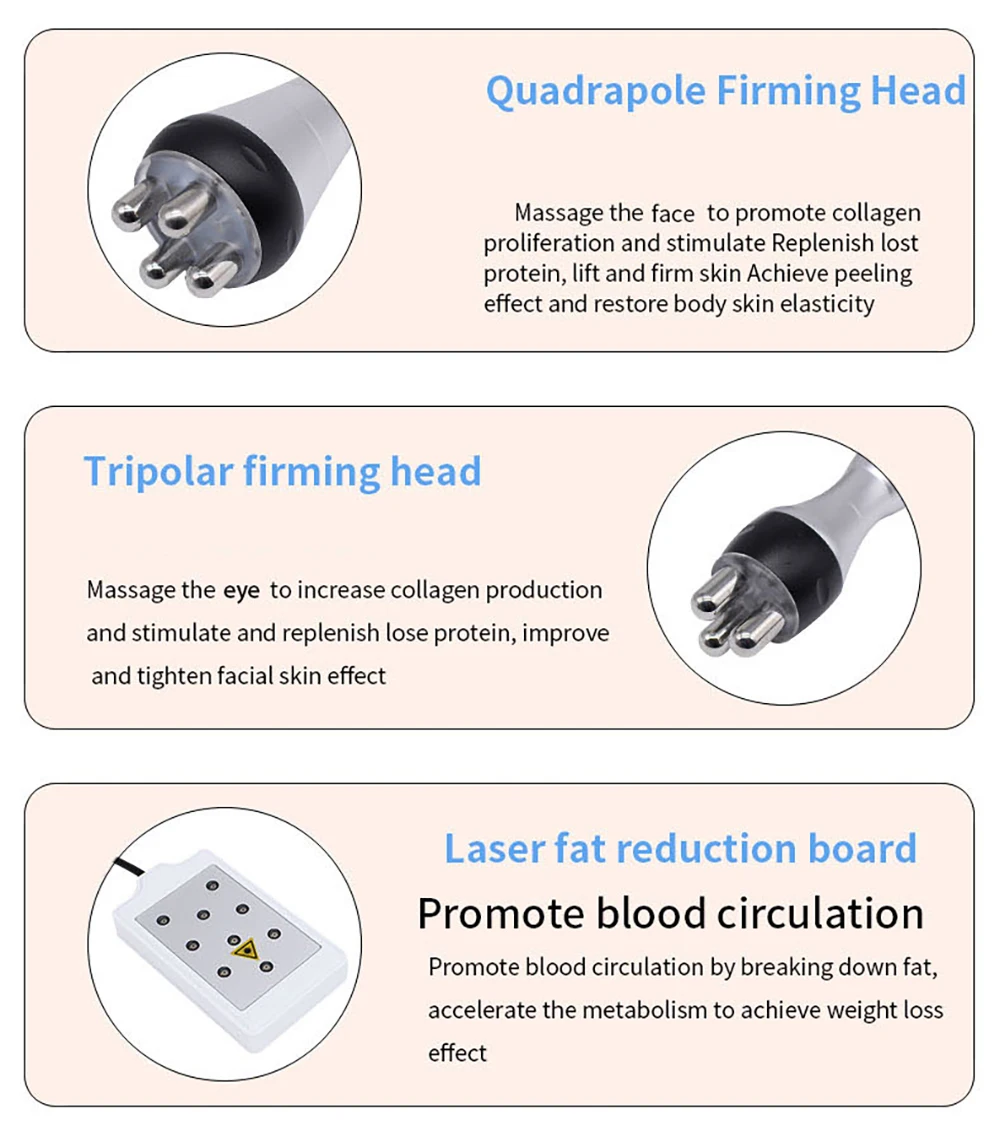 Quadrapole Firming Head

Massage the face to promote collagen proliferation and stimulate Replenish lost protein, lift and firm skin Achieve peeling effect and restore body skin elasticity

Tripolar firming head

Massage the eye to increase collagen production and stimulate and replenish lose protein, improve and tighten facial skin effect

Laser fat reduction board

Promote blood circulation

Promote blood circulation by breaking down fat, accelerate the metabolism to achieve weight loss effect