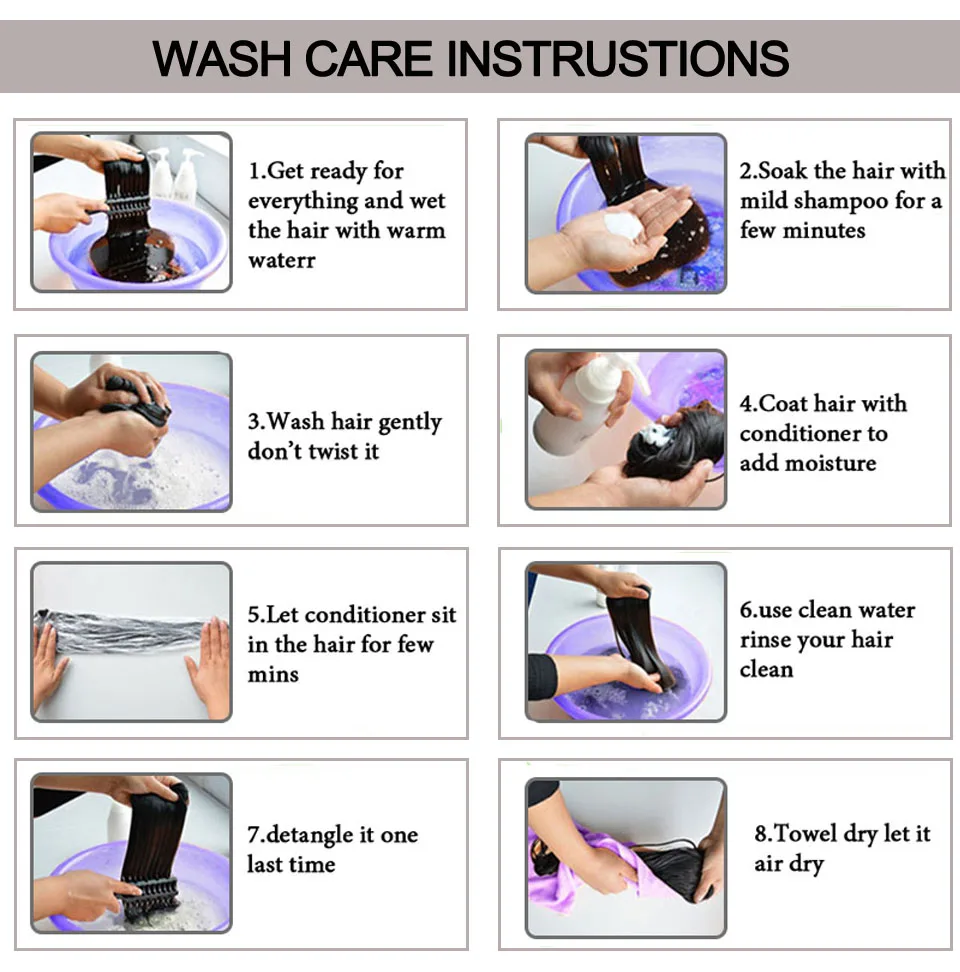 WASH CARE INSTRUSTIONS

1.Get ready for everything and wet the hair with warm waterr

2.Soak the hair with mild shampoo for a few minutes

3.Wash hair gently don't twist it

4.Coat hair with conditioner to add moisture

5.Let conditioner sit in the hair for few mins

6.use clean water rinse your hair clean

7.detangle it one last time

8.Towel dry let it air dry