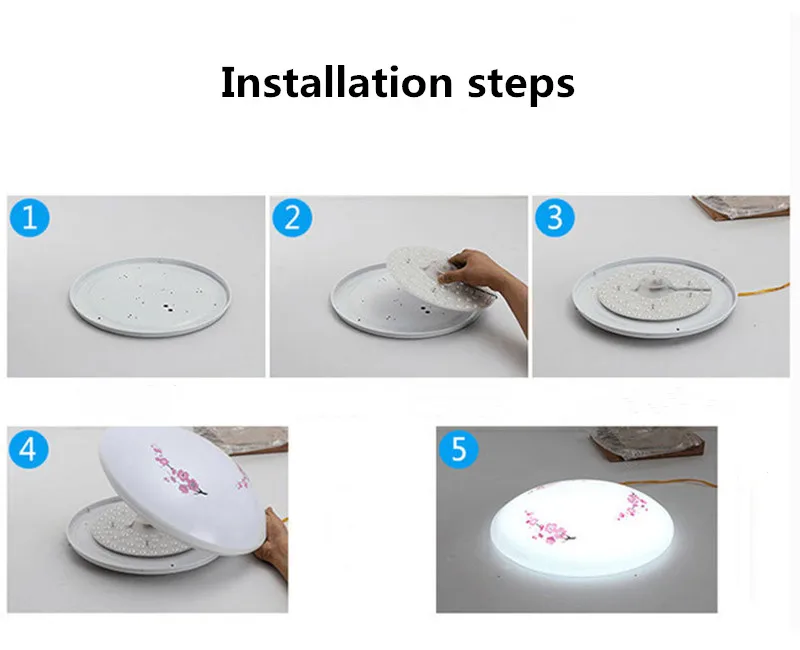 Installation steps

1

2

3

4

5