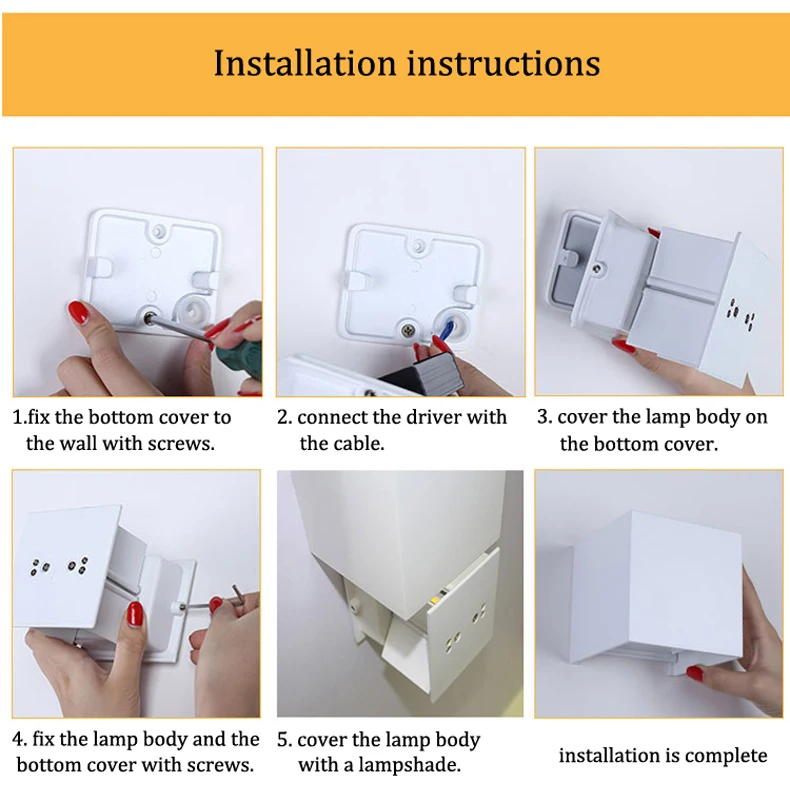 Installation instructions

1.fix the bottom cover to the wall with screws.

2. connect the driver with the cable.

3. cover the lamp body on the bottom cover.

4. fix the lamp body and the bottom cover with screws.

5. cover the lamp body with a lampshade.

installation is complete