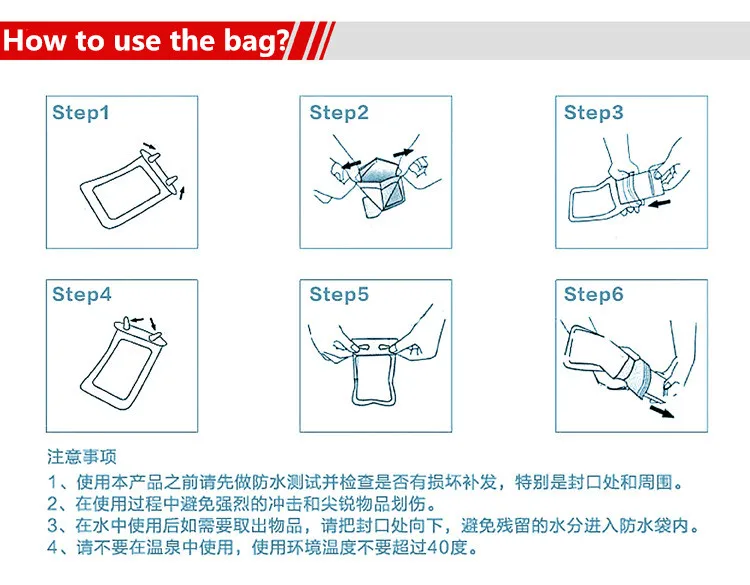 How to use the bag?

Step1

Step2

Step3

Step4

Step5

Step6

注意事项
1、使用本产品之前请先做防水测试并检查是否有损坏补发，特别是封口处和周围。
2、在使用过程中避免强烈的冲击和尖锐物品划伤。
3、在水中使用后如需要取出物品，请把封口处向下，避免残留的水分进入防水袋内。
4、请不要在温泉中使用，使用环境温度不要超过40度。